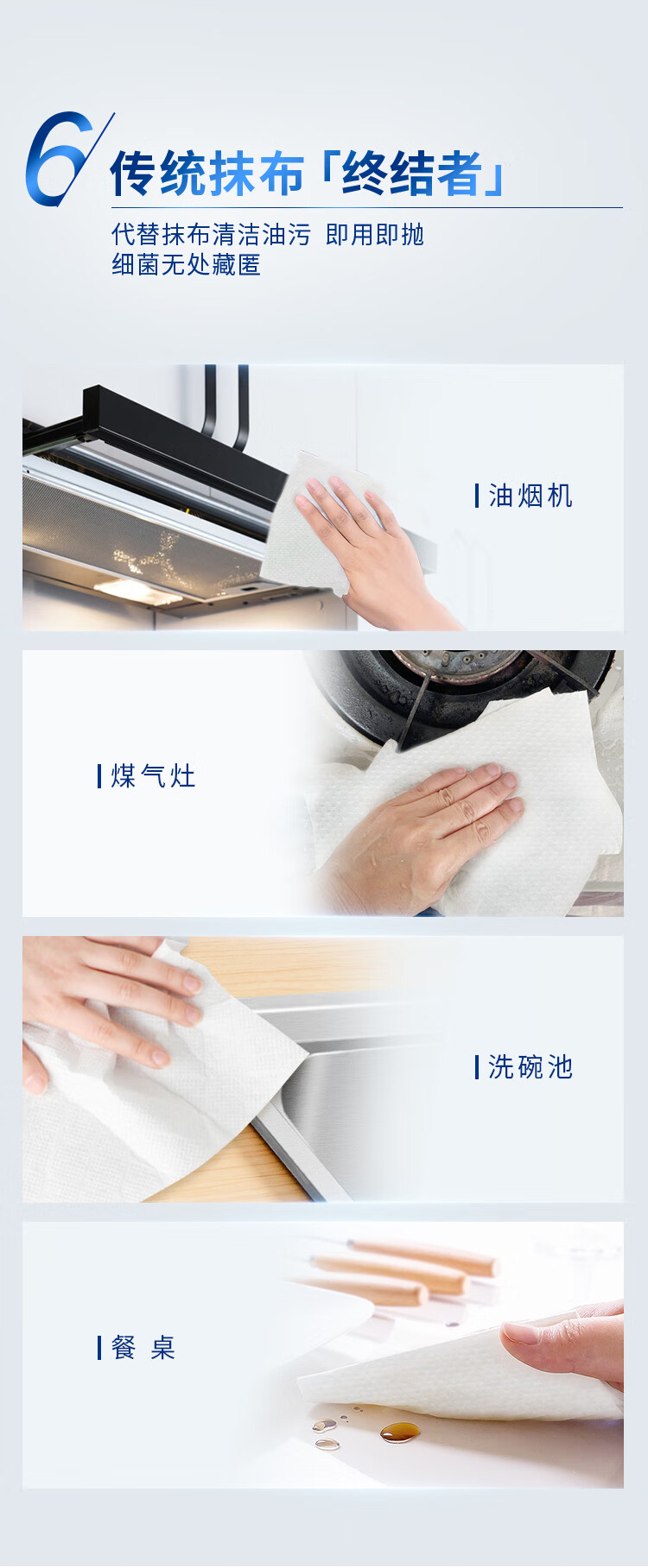 6 传统抹布「终结者」

代替抹布清洁油污 即用即抛
细菌无处藏匿

油烟机

煤气灶

洗碗池

餐 桌