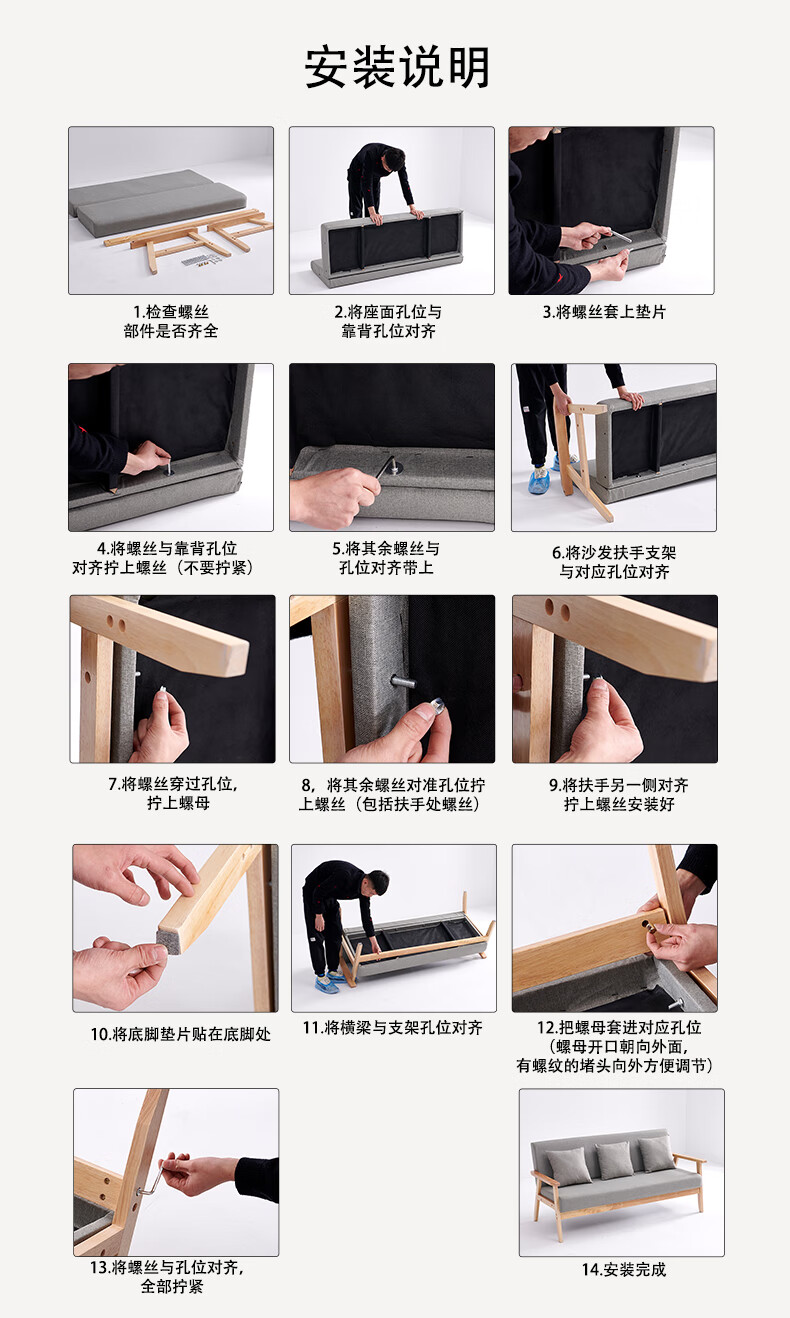 安装说明

1.检查螺丝
部件是否齐全

2.将座面孔位与
靠背孔位对齐

3.将螺丝套上垫片

4.将螺丝与靠背孔位
对齐拧上螺丝（不要拧紧）

5.将其余螺丝与
孔位对齐带上

6.将沙发扶手支架
与对应孔位对齐

7.将螺丝穿过孔位，
拧上螺母

8，将其余螺丝对准孔位拧
上螺丝（包括扶手处螺丝）

9.将扶手另一侧对齐
拧上螺丝安装好

10.将底脚垫片贴在底脚处

11.将横梁与支架孔位对齐

12.把螺母套进对应孔位
（螺母开口朝向外面，
有螺纹的堵头向外方便调节）

13.将螺丝与孔位对齐，
全部拧紧

14.安装完成