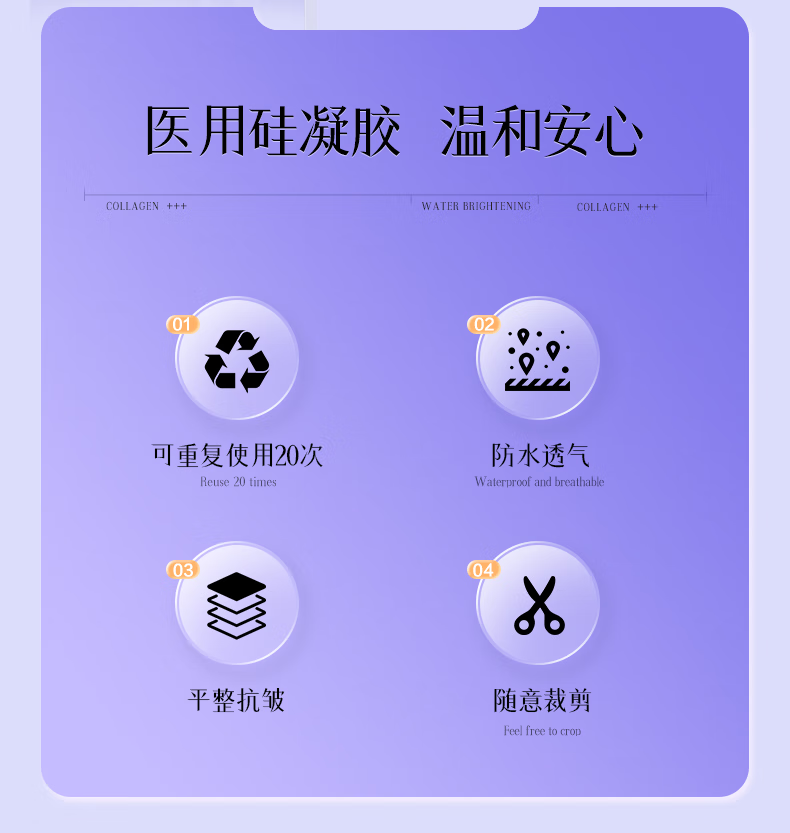 医用硅凝胶 温和安心

COLLAGEN +++ WATER BRIGHTENING COLLAGEN +++

01

可重复使用20次

Reuse 20 times

02

防水透气

Waterproof and breathable

03

平整抗皱

04

随意裁剪

Feel free to crop