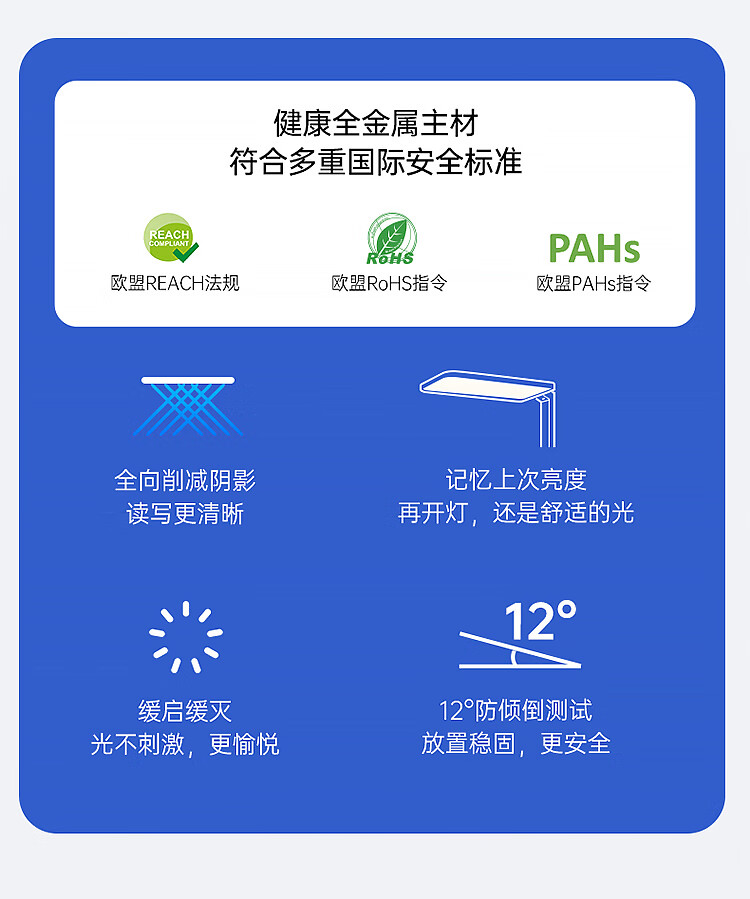 健康全金属主材
符合多重国际安全标准

REACH COMPLIANT
欧盟REACH法规

RoHS
欧盟RoHS指令

PAHs
欧盟PAHs指令

全向削减阴影
读写更清晰

记忆上次亮度
再开灯，还是舒适的光

缓启缓灭
光不刺激，更愉悦

12°

12°防倾倒测试
放置稳固，更安全