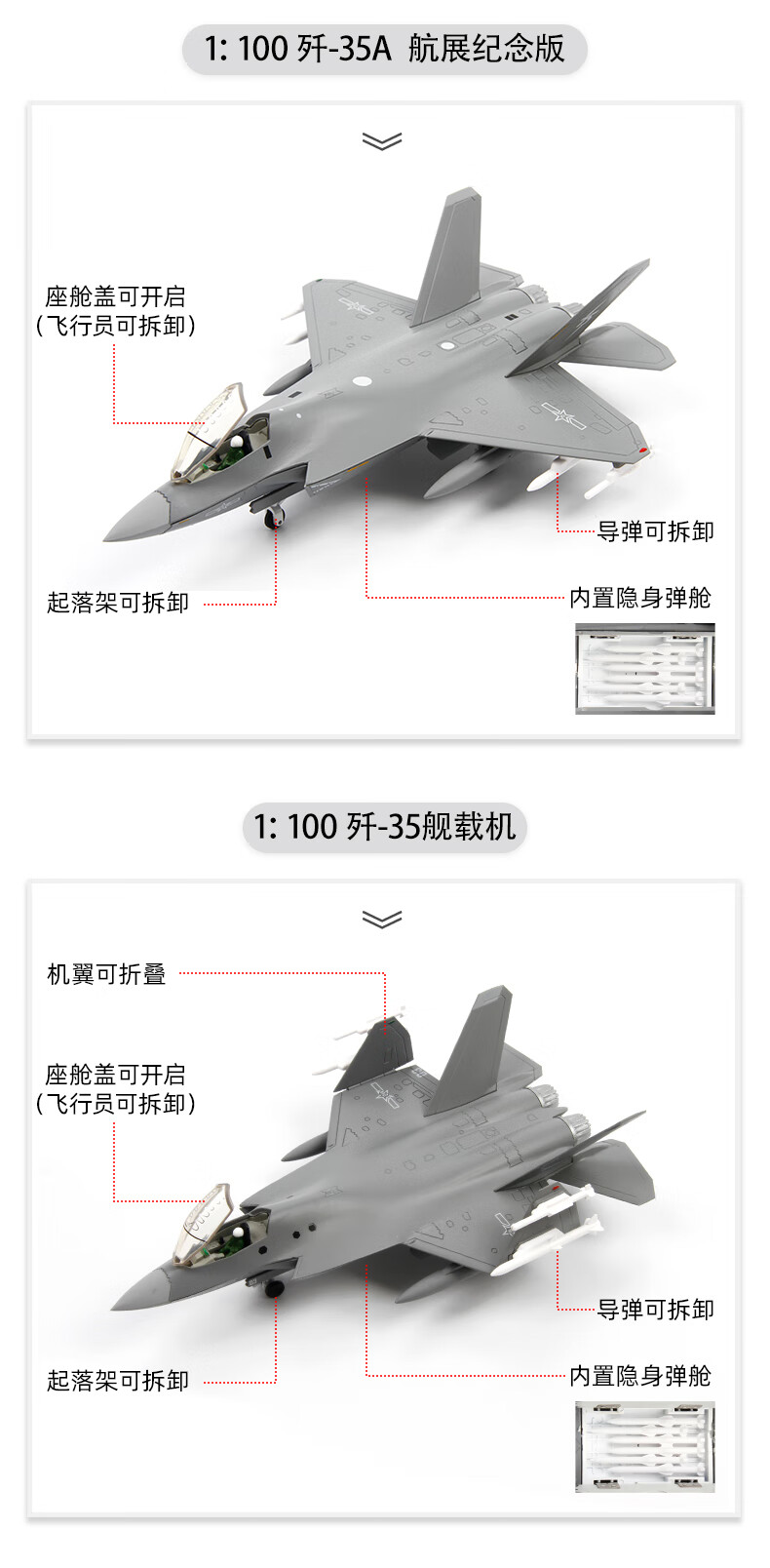 1: 100 歼-35A 航展纪念版

座舱盖可开启
（飞行员可拆卸）

导弹可拆卸

起落架可拆卸

内置隐身弹舱

1: 100 歼-35舰载机

机翼可折叠

座舱盖可开启
（飞行员可拆卸）

导弹可拆卸

起落架可拆卸

内置隐身弹舱