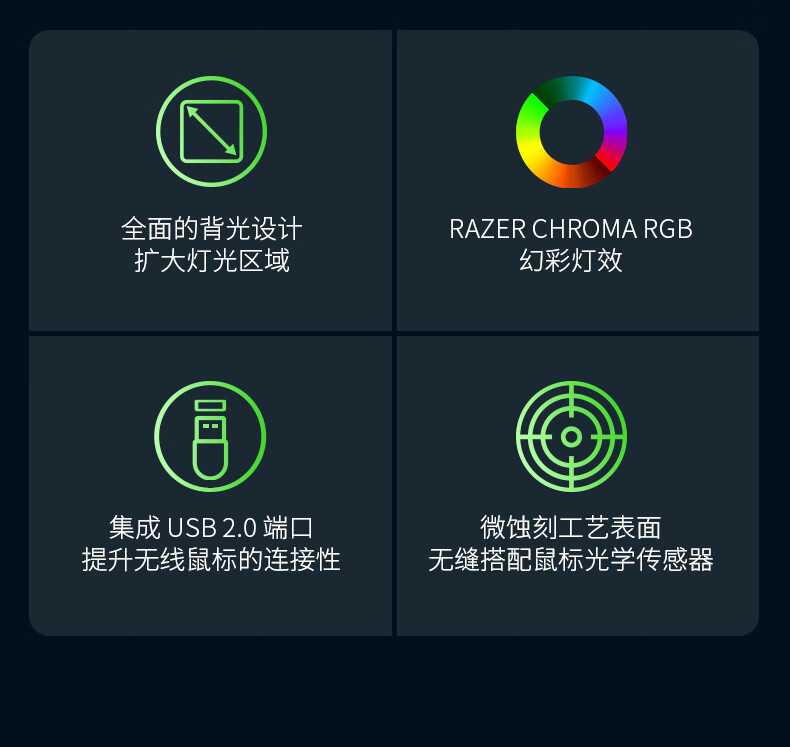 全面的背光设计
扩大灯光区域

RAZER CHROMA RGB
幻彩灯效

集成USB 2.0端口
提升无线鼠标的连接性

微蚀刻工艺表面
无缝搭配鼠标光学传感器