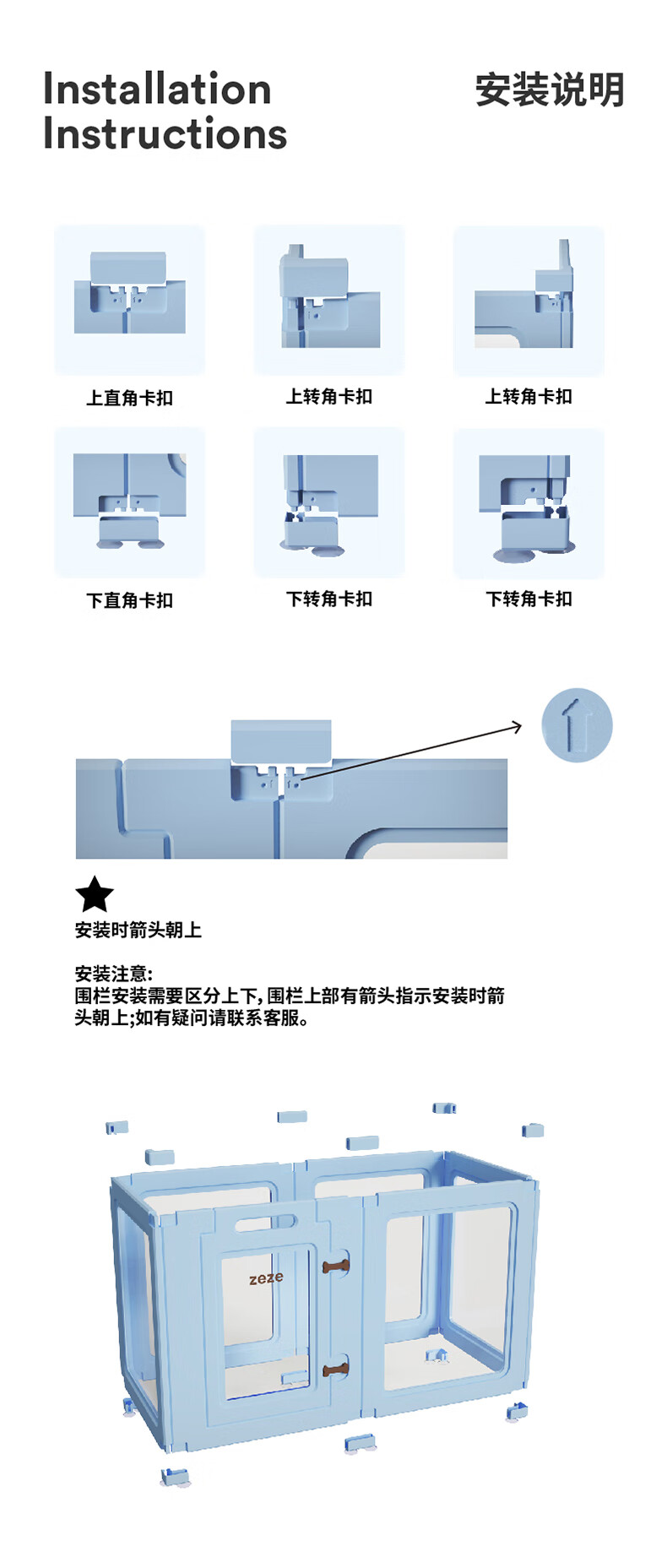 Installation Instructions

安装说明

上直角卡扣

上转角卡扣

上转角卡扣

下直角卡扣

下转角卡扣

下转角卡扣

安装时箭头朝上

安装注意:
围栏安装需要区分上下,围栏上部有箭头指示安装时箭头朝上;如有疑问请联系客服。

zeze