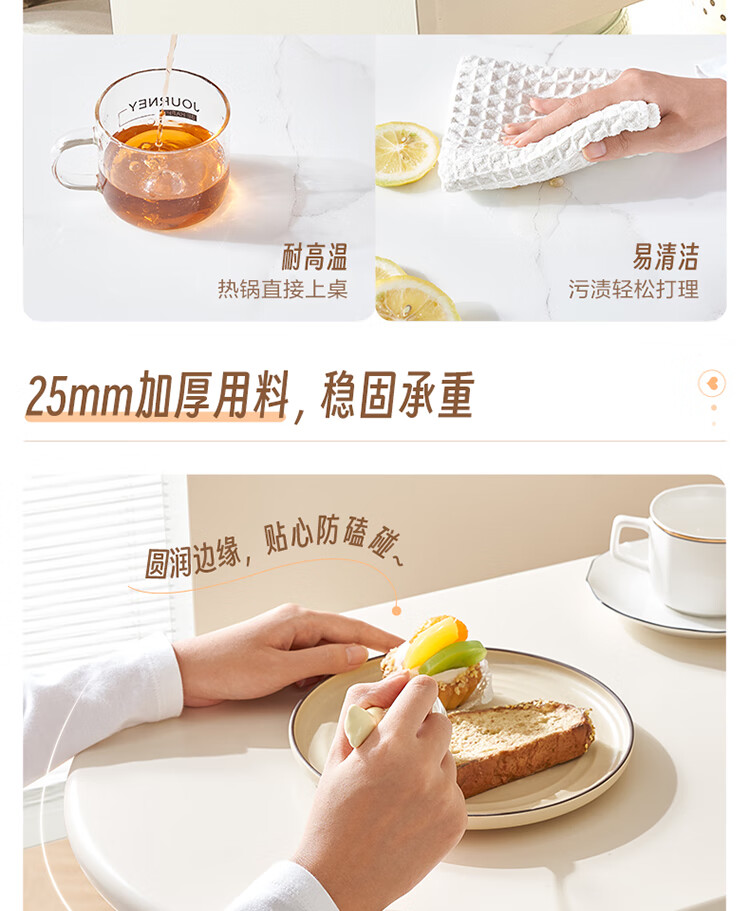 JOURNEY

耐高温
热锅直接上桌

易清洁
污渍轻松打理

25mm加厚用料，稳固承重

圆润边缘，贴心防磕碰~