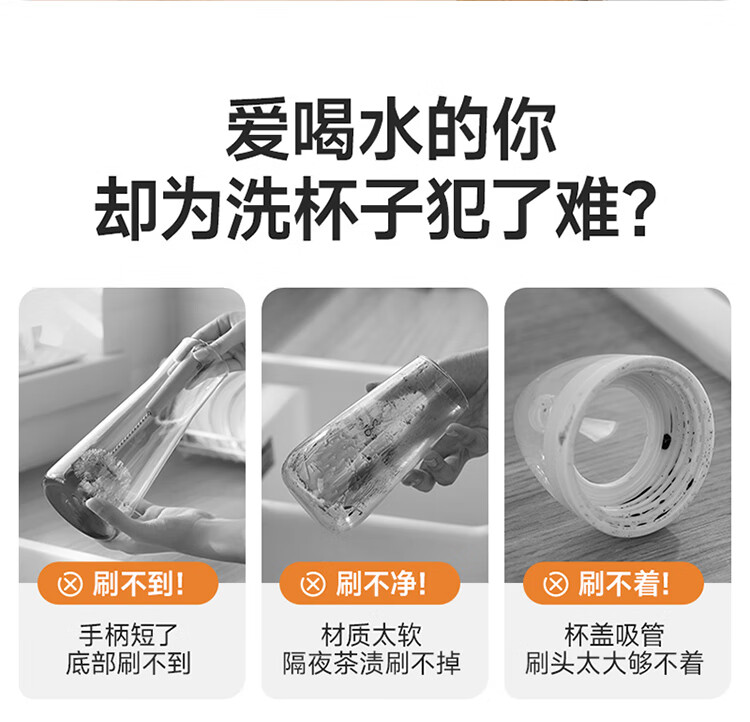 爱喝水的你
却为洗杯子犯了难?

刷不到!
手柄短了
底部刷不到

刷不净!
材质太软
隔夜茶渍刷不掉

刷不着!
杯盖吸管
刷头太大够不着