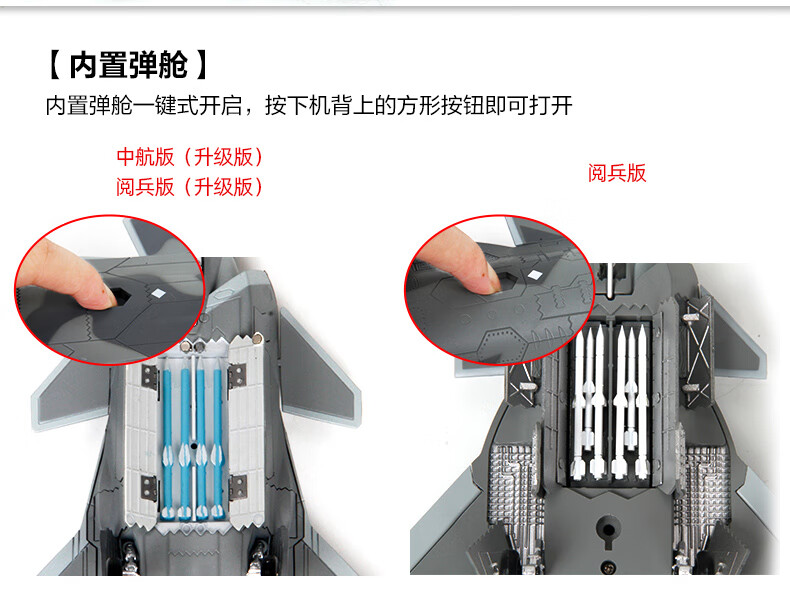 【 内置弹舱 】

内置弹舱一键式开启，按下机背上的方形按钮即可打开

中航版（升级版）
阅兵版（升级版）

阅兵版