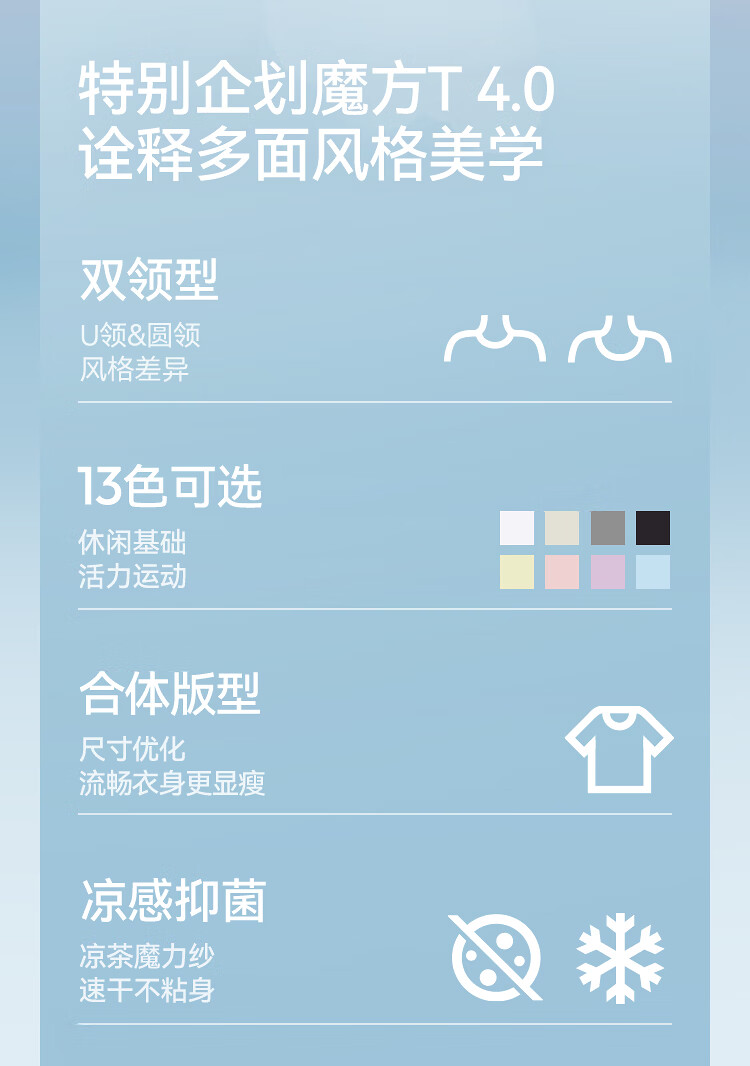 特别企划魔方T 4.0
诠释多面风格美学

双领型

U领&圆领
风格差异

13色可选

休闲基础
活力运动

合体版型

尺寸优化
流畅衣身更显瘦

凉感抑菌

凉茶魔力纱
速干不粘身