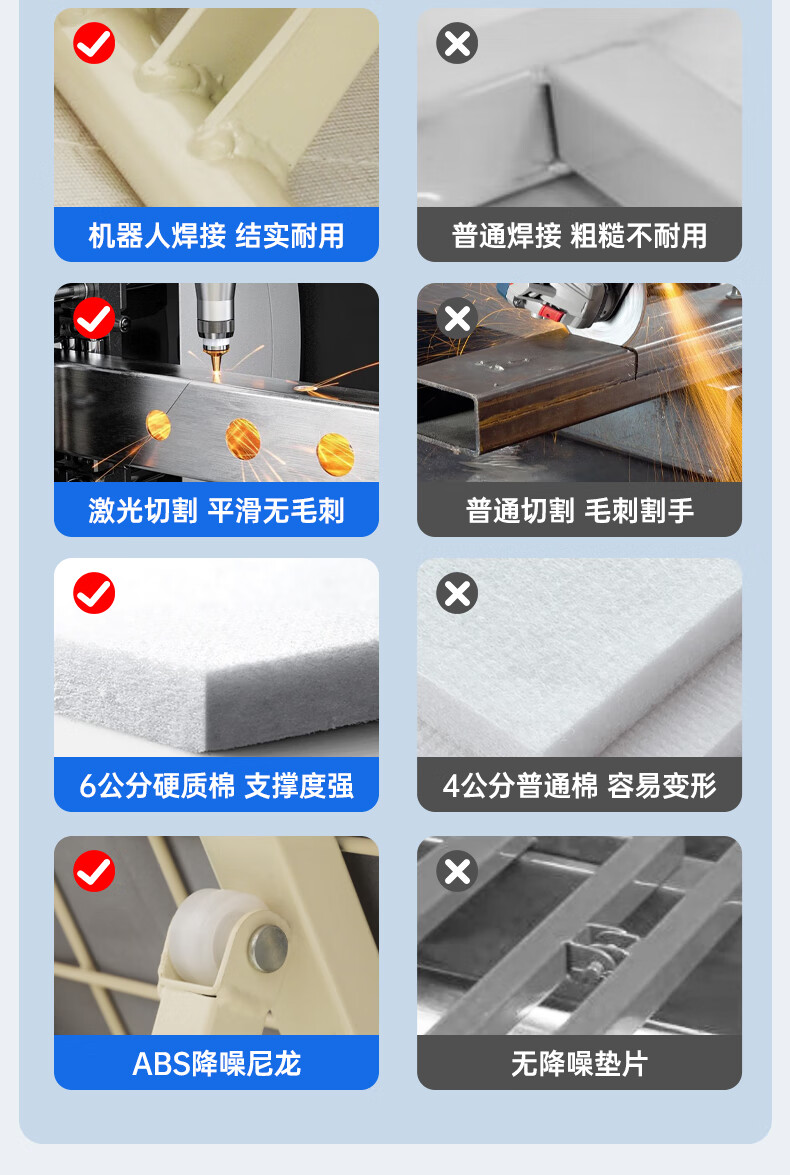 机器人焊接 结实耐用

普通焊接 粗糙不耐用

激光切割 平滑无毛刺

普通切割 毛刺割手

6公分硬质棉 支撑度强

4公分普通棉 容易变形

ABS降噪尼龙

无降噪垫片