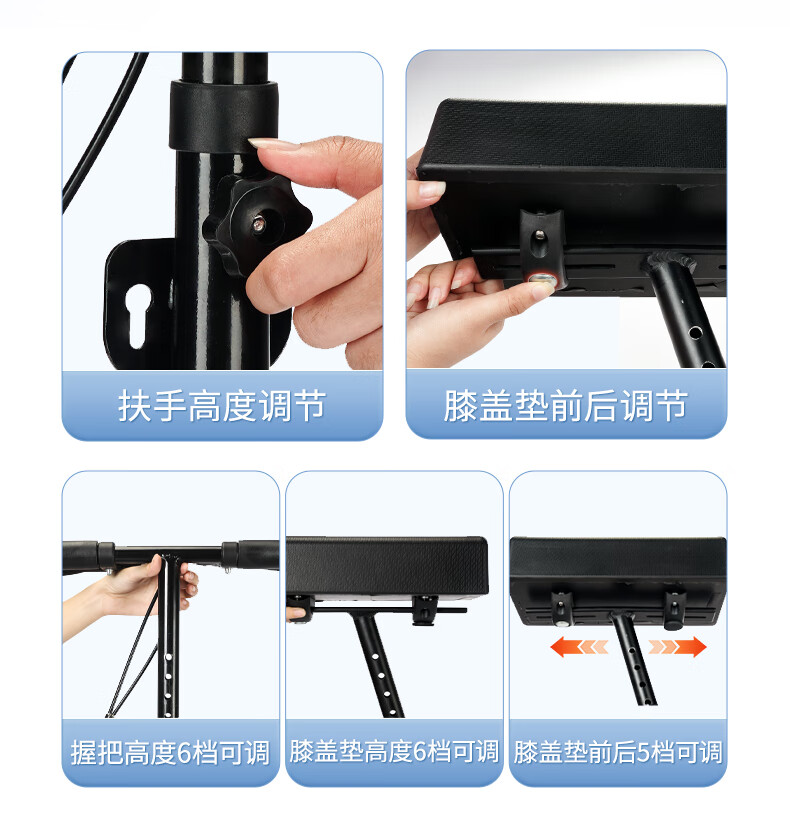 扶手高度调节

膝盖垫前后调节

握把高度6档可调

膝盖垫高度6档可调

膝盖垫前后5档可调