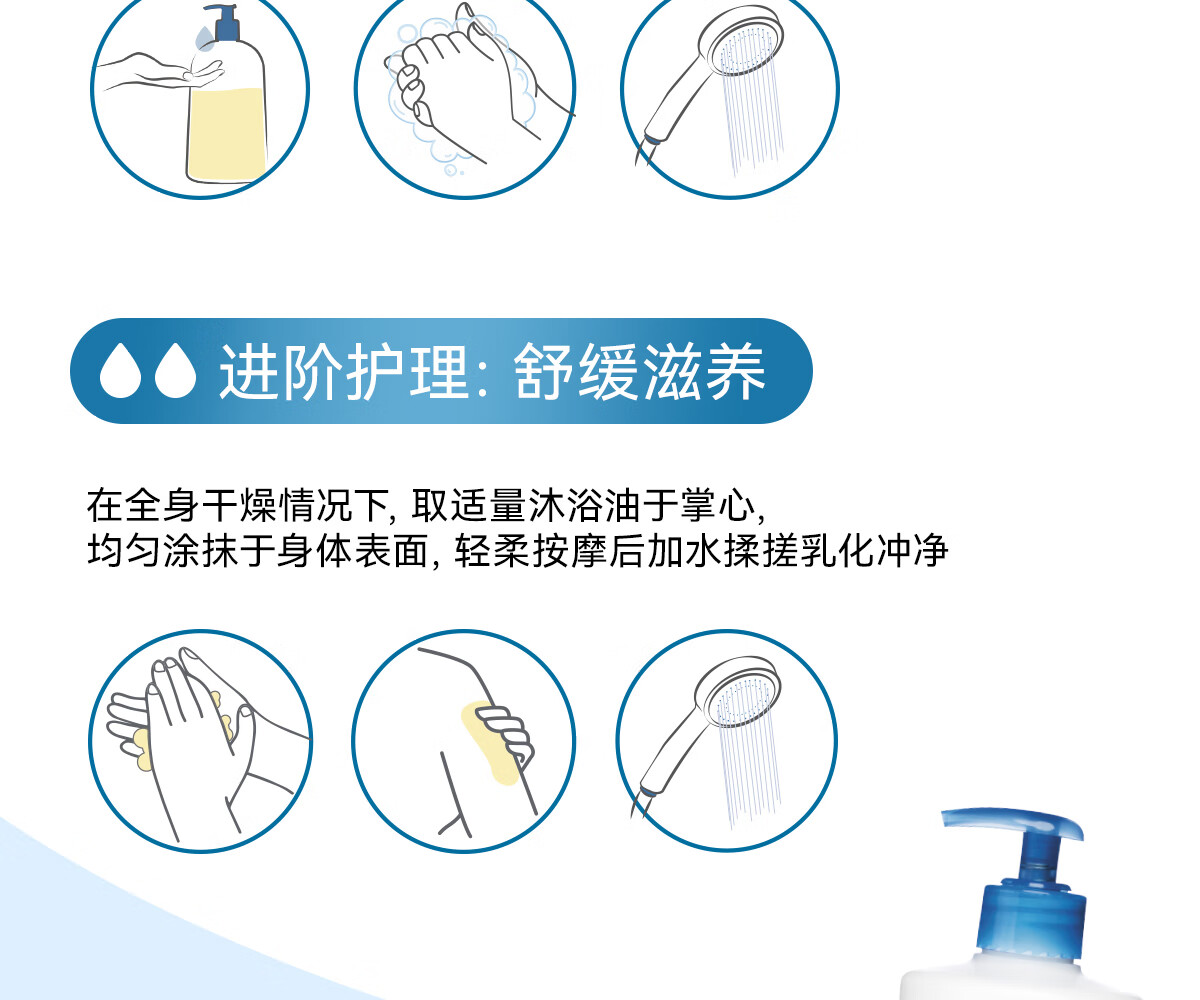 进阶护理: 舒缓滋养

在全身干燥情况下, 取适量沐浴油于掌心, 均匀涂抹于身体表面, 轻柔按摩后加水揉搓乳化冲净