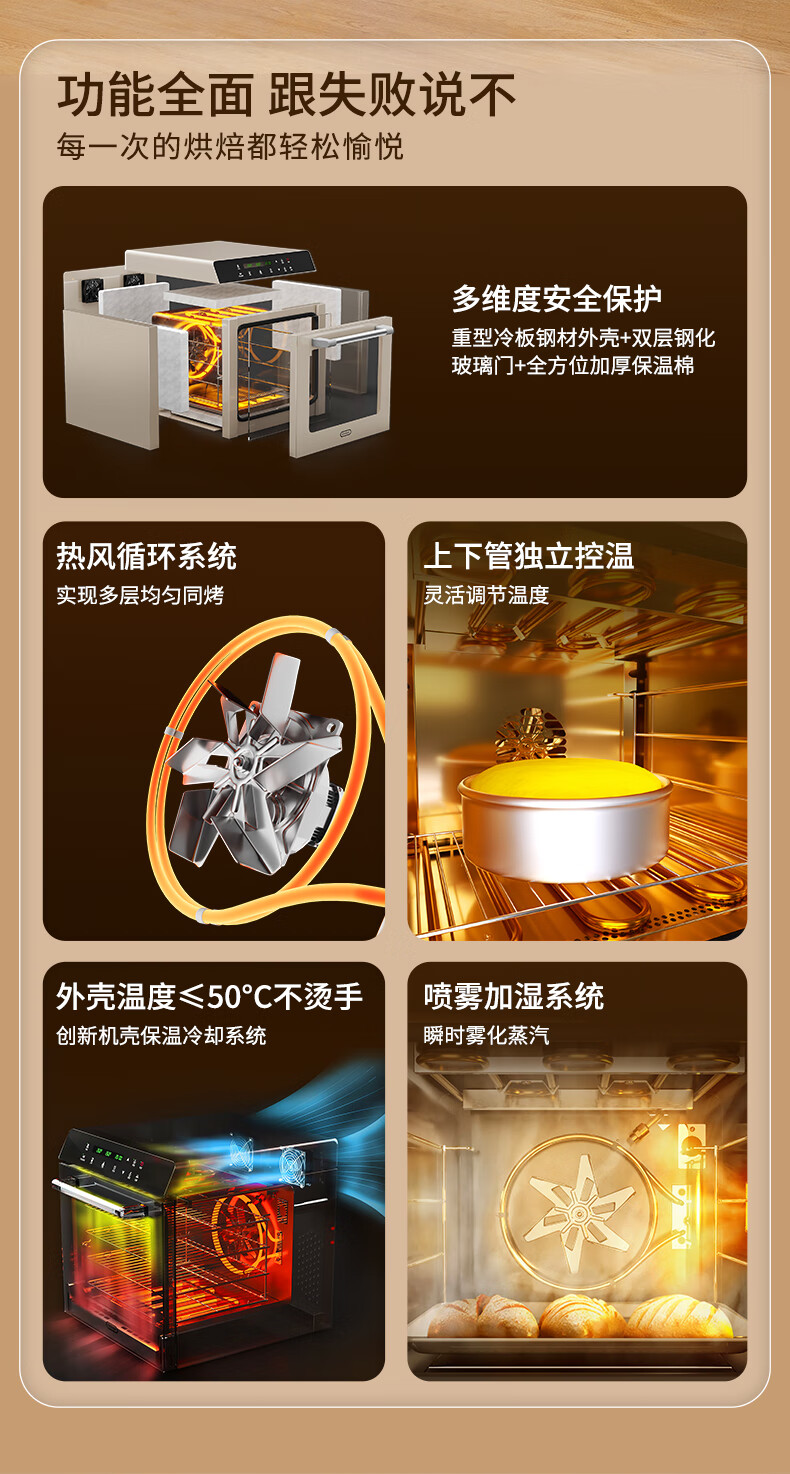 功能全面 跟失败说不
每一次的烘焙都轻松愉悦

多维度安全保护
重型冷板钢材外壳+双层钢化玻璃门+全方位加厚保温棉

热风循环系统
实现多层均匀同烤

上下管独立控温
灵活调节温度

外壳温度≤50°C不烫手
创新机壳保温冷却系统

喷雾加湿系统
瞬时雾化蒸汽