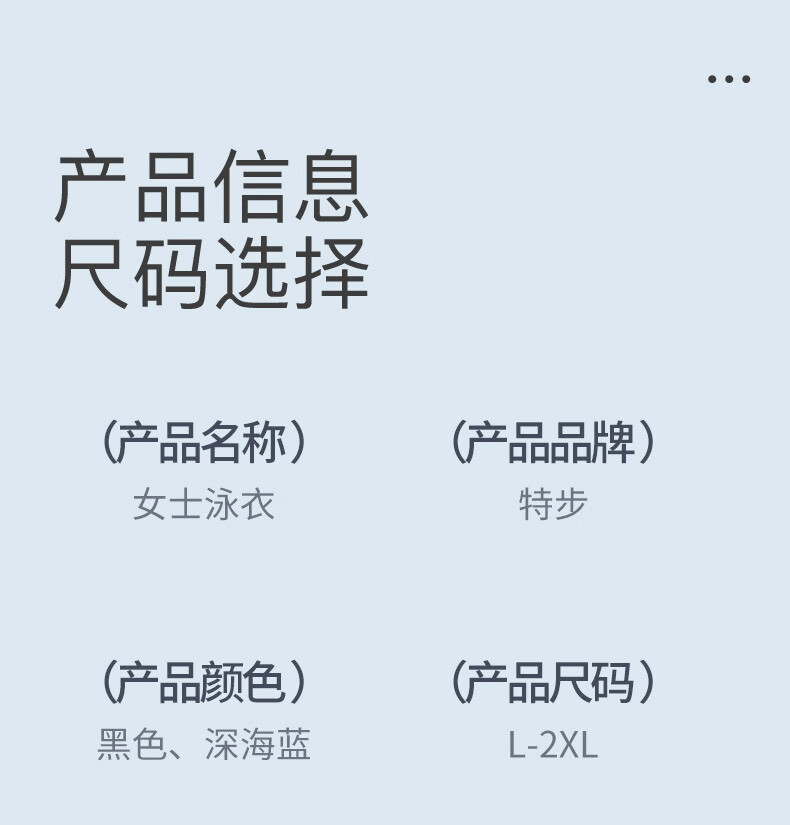 ...

产品信息
尺码选择

(产品名称)
女士泳衣

(产品品牌)
特步

(产品颜色)
黑色、深海蓝

(产品尺码)
L-2XL