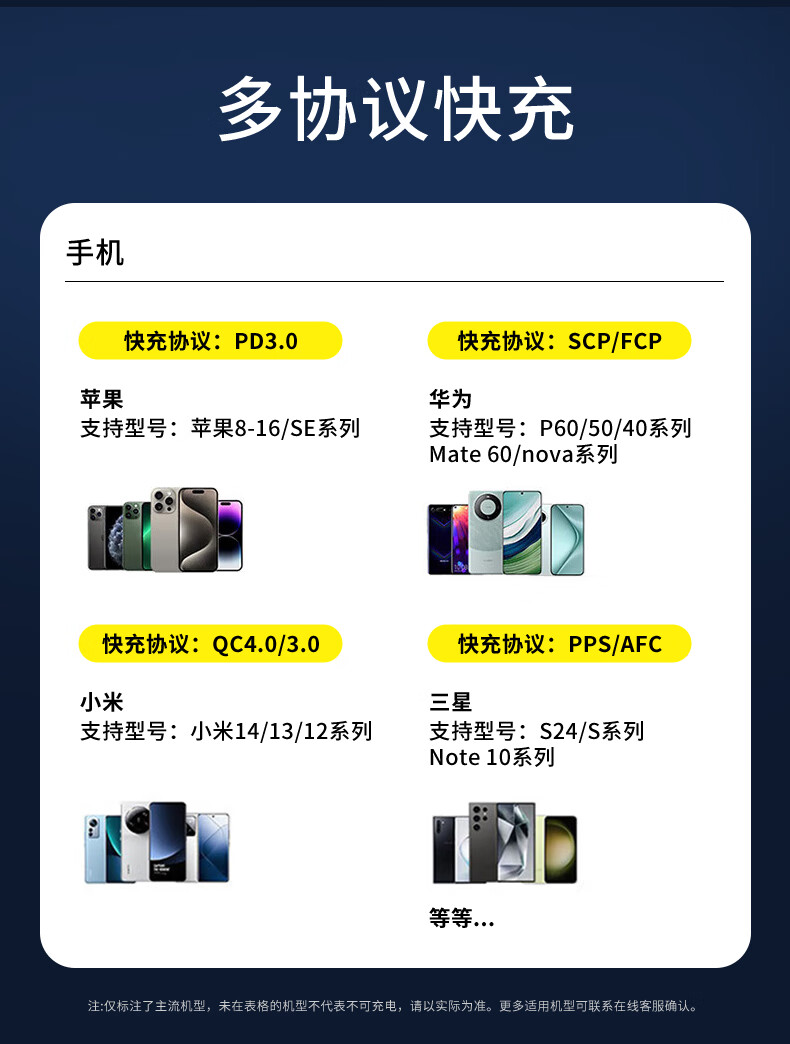 多协议快充

手机

快充协议：PD3.0

苹果
支持型号：苹果8-16/SE系列

快充协议：SCP/FCP

华为
支持型号：P60/50/40系列
Mate 60/nova系列

快充协议：QC4.0/3.0

小米
支持型号：小米14/13/12系列

快充协议：PPS/AFC

三星
支持型号：S24/S系列
Note 10系列

等等...

注:仅标注了主流机型，未在表格的机型不代表不可充电，请以实际为准。更多适用机型可联系在线客服确认。