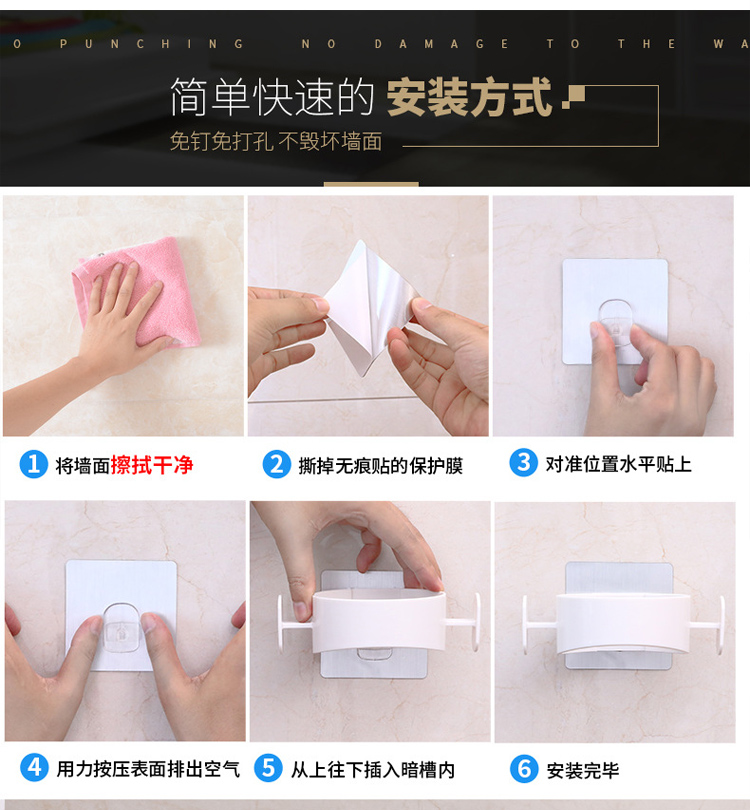 O PUNCHING NO DAMAGE TO THE WA

简单快速的 安装方式

免钉免打孔 不毁坏墙面

1 将墙面擦拭干净

2 撕掉无痕贴的保护膜

3 对准位置水平贴上

4 用力按压表面排出空气

5 从上往下插入暗槽内

6 安装完毕