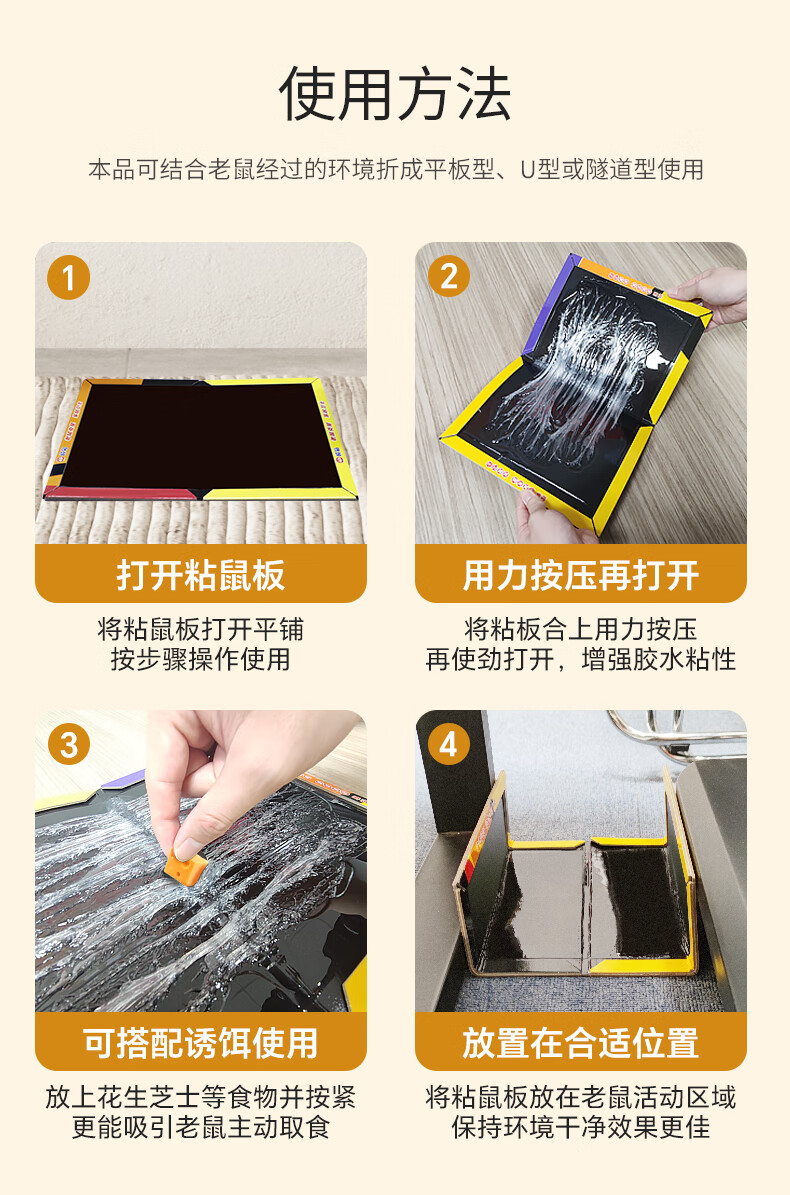 使用方法

本品可结合老鼠经过的环境折成平板型、U型或隧道型使用

1

打开粘鼠板

将粘鼠板打开平铺
按步骤操作使用

2

用力按压再打开

将粘板合上用力按压
再使劲打开，增强胶水粘性

3

可搭配诱饵使用

放上花生芝士等食物并按紧
更能吸引老鼠主动取食

4

放置在合适位置

将粘鼠板放在老鼠活动区域
保持环境干净效果更佳