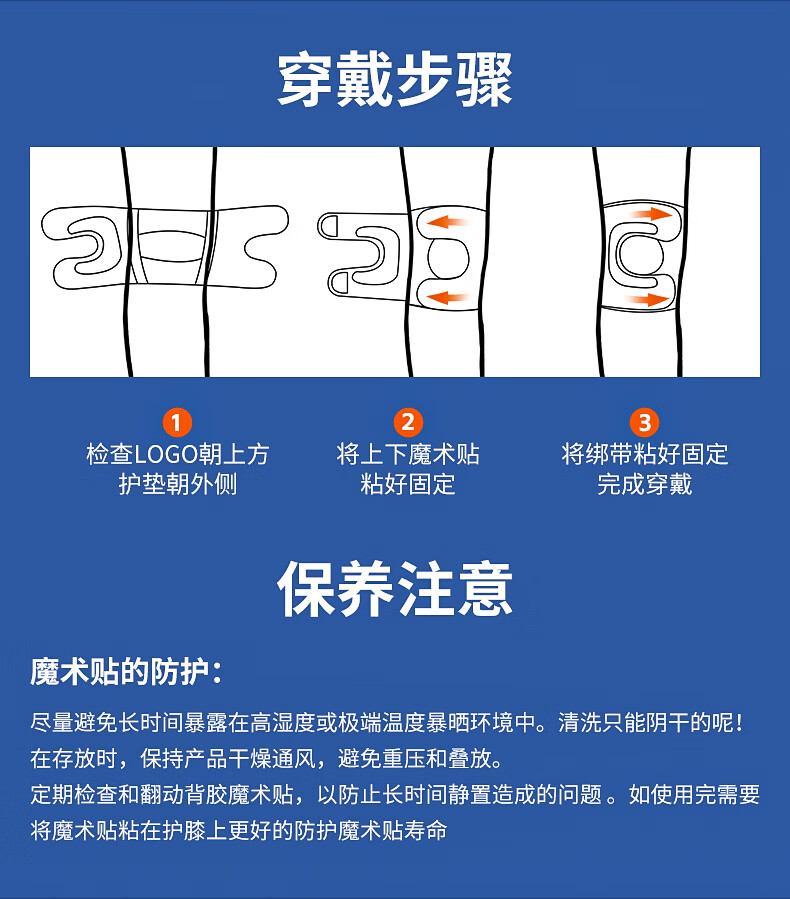 穿戴步骤

1
检查LOGO朝上方
护垫朝外侧

2
将上下魔术贴
粘好固定

3
将绑带粘好固定
完成穿戴

保养注意

魔术贴的防护：

尽量避免长时间暴露在高湿度或极端温度暴晒环境中。清洗只能阴干的呢！
在存放时，保持产品干燥通风，避免重压和叠放。
定期检查和翻动背胶魔术贴，以防止长时间静置造成的问题 。如使用完需要将魔术贴粘在护膝上更好的防护魔术贴寿命