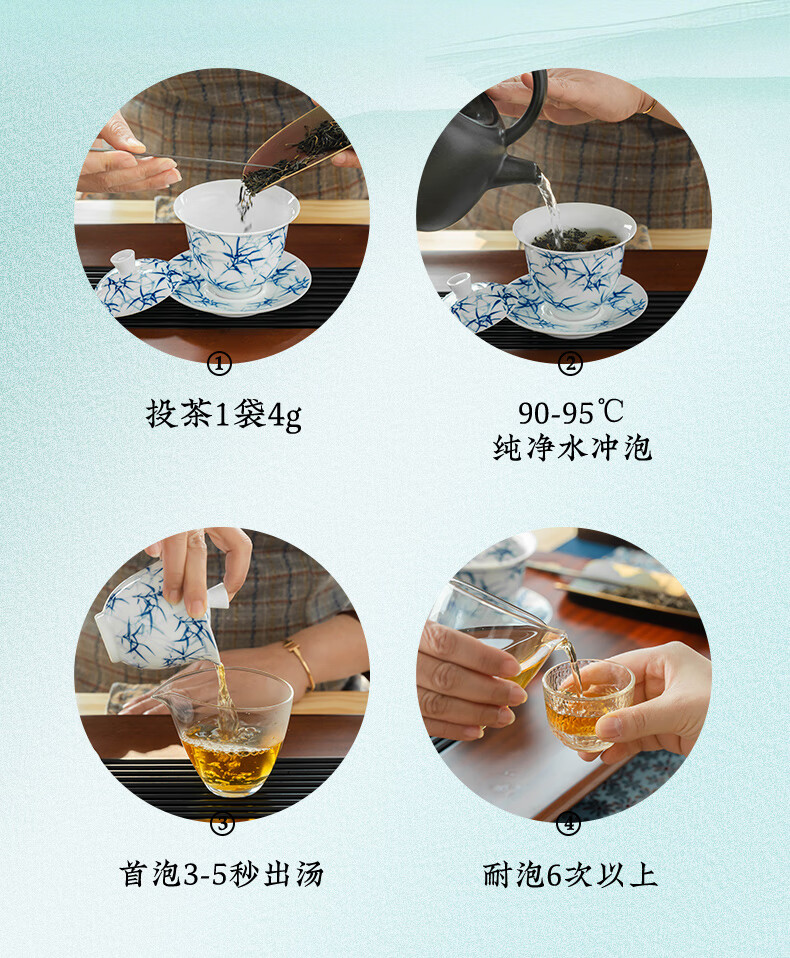 ①

投茶1袋4g

②

90-95℃
纯净水冲泡

③

首泡3-5秒出汤

④

耐泡6次以上