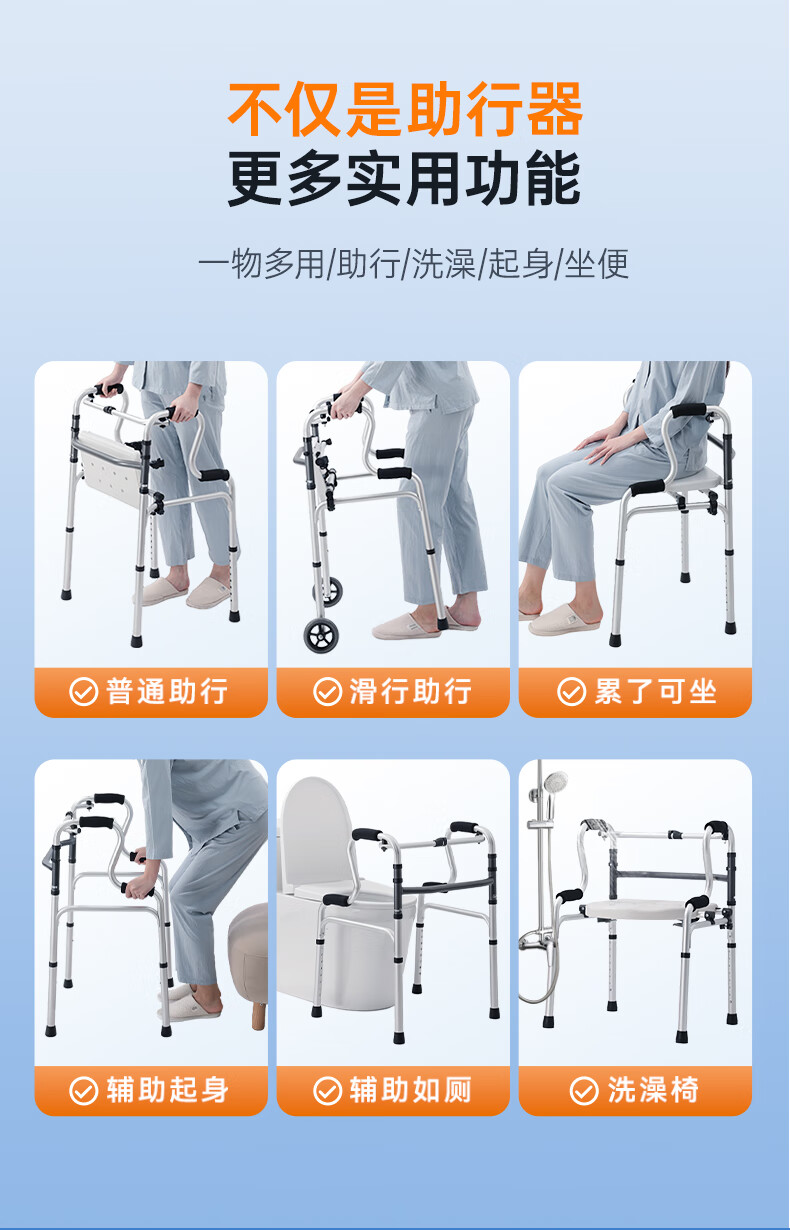 不仅是助行器
更多实用功能

一物多用/助行/洗澡/起身/坐便

普通助行

滑行助行

累了可坐

辅助起身

辅助如厕

洗澡椅