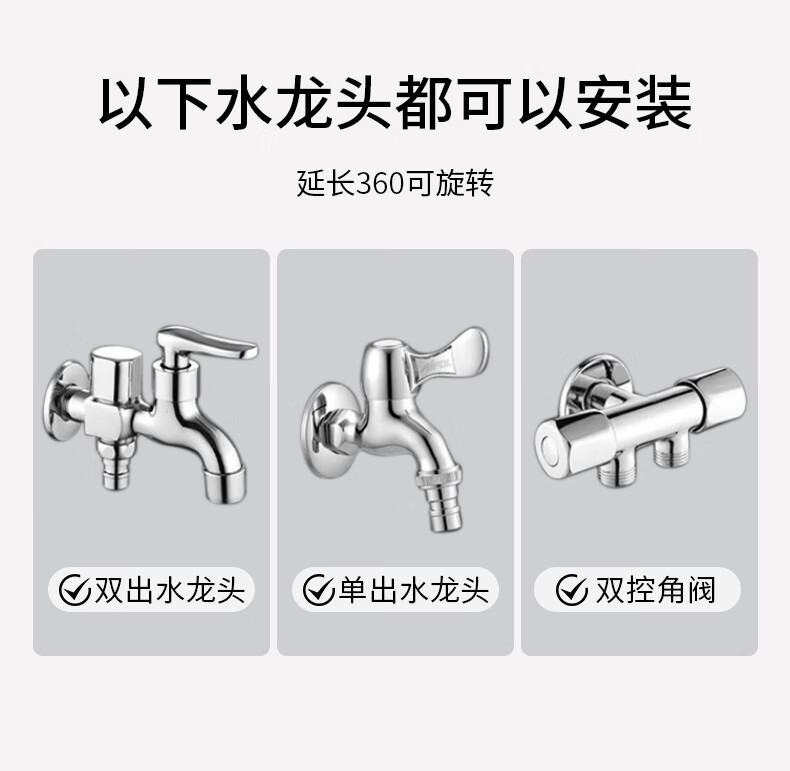 以下水龙头都可以安装

延长360可旋转

双出水龙头

单出水龙头

双控角阀