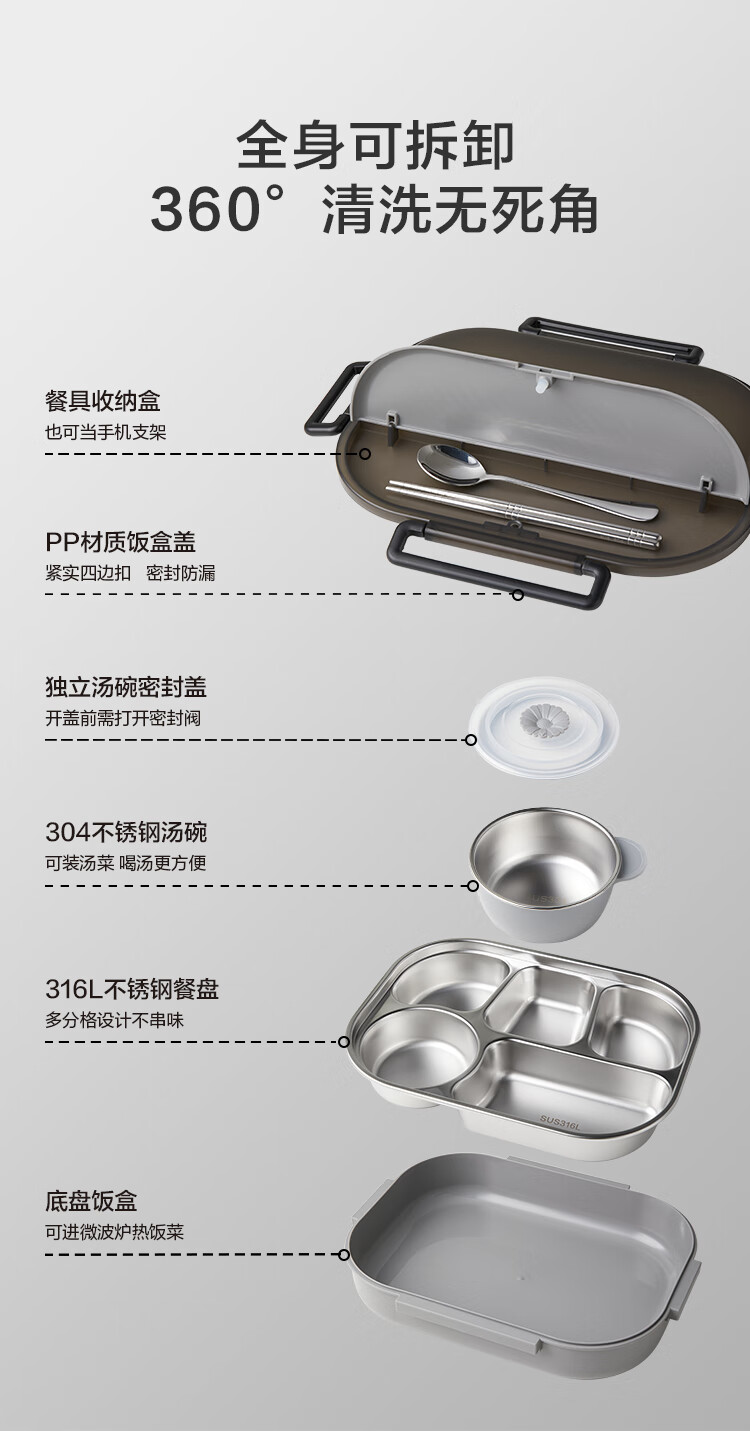 全身可拆卸
360° 清洗无死角

餐具收纳盒
也可当手机支架

PP材质饭盒盖
紧实四边扣 密封防漏

独立汤碗密封盖
开盖前需打开密封阀

304不锈钢汤碗
可装汤菜 喝汤更方便

316L不锈钢餐盘
多分格设计不串味

SUS316L

底盘饭盒
可进微波炉热饭菜