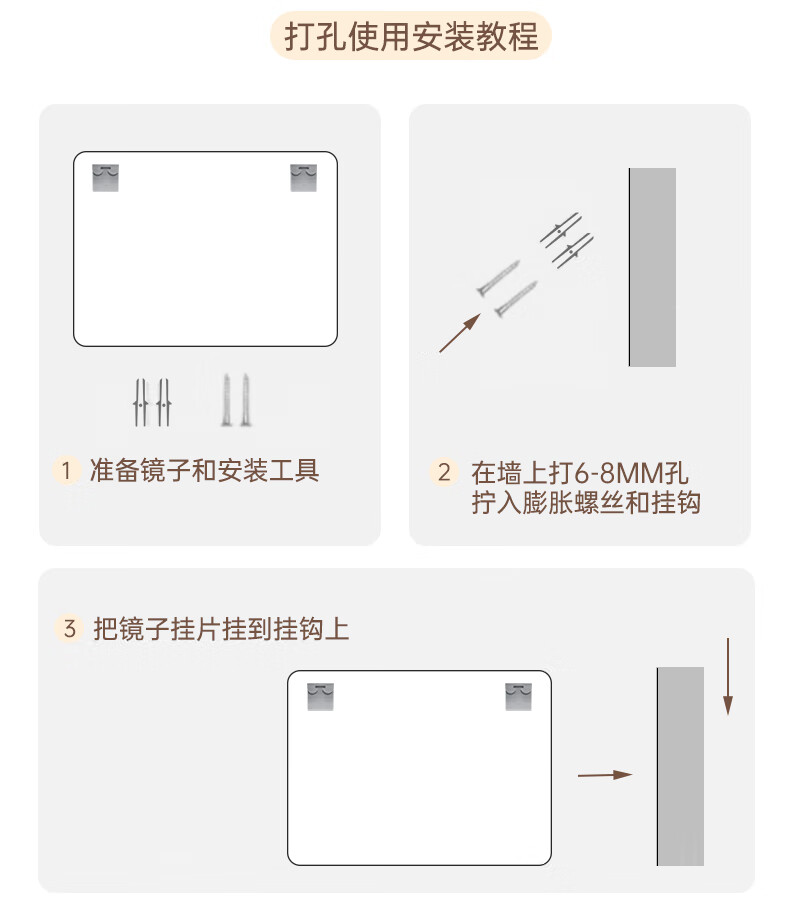 打孔使用安装教程

1 准备镜子和安装工具

2 在墙上打6-8MM孔
拧入膨胀螺丝和挂钩

3 把镜子挂片挂到挂钩上