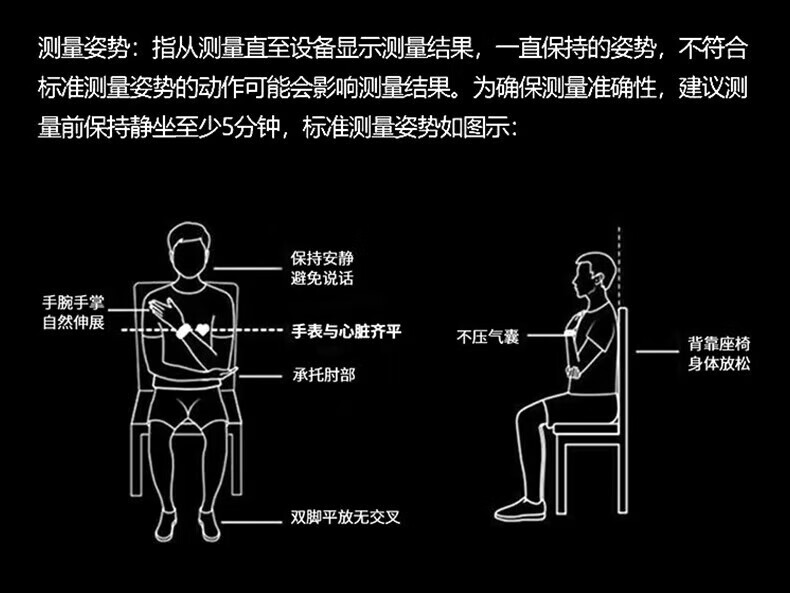 测量姿势：指从测量直至设备显示测量结果，一直保持的姿势，不符合标准测量姿势的动作可能会影响测量结果。为确保测量准确性，建议测量前保持静坐至少5分钟，标准测量姿势如图示：

保持安静
避免说话

手腕手掌
自然伸展

手表与心脏齐平

承托肘部

双脚平放无交叉

不压气囊

背靠座椅
身体放松