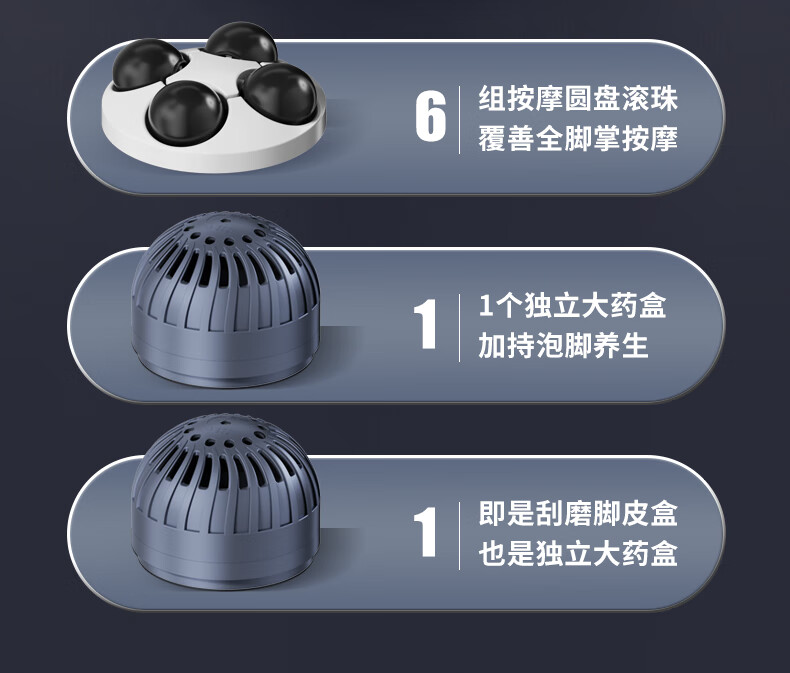 6 组按摩圆盘滚珠
覆善全脚掌按摩

1 1个独立大药盒
加持泡脚养生

1 即是刮磨脚皮盒
也是独立大药盒