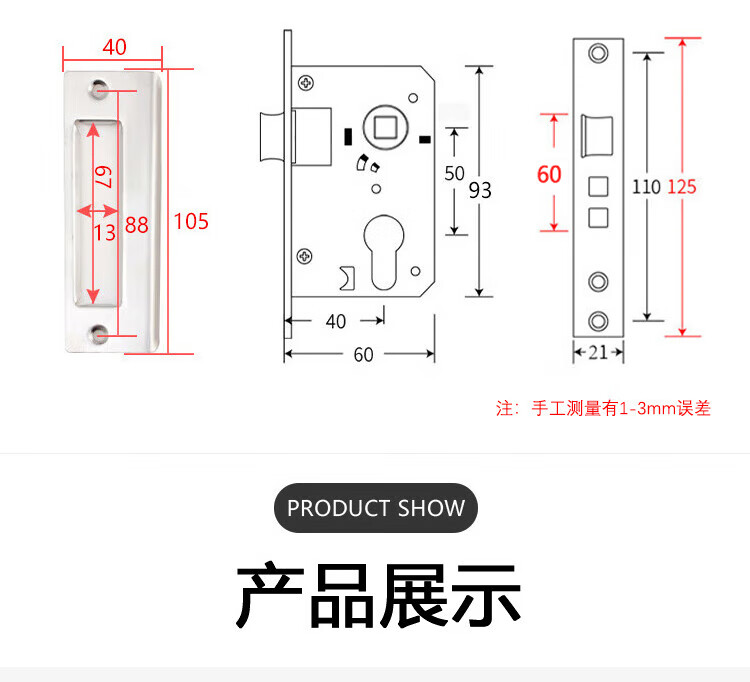 40

67

13 88

105

50 93

40

60

60

110 125

21

注：手工测量有1-3mm误差

PRODUCT SHOW

产品展示