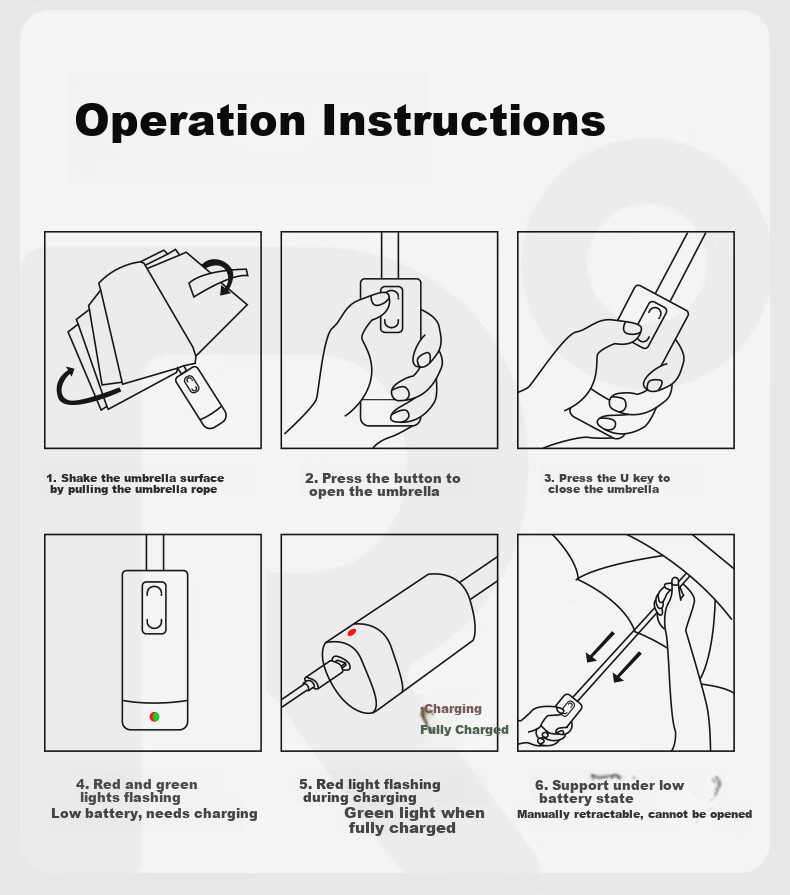 Operation Instructions

1. Shake the umbrella surface by pulling the umbrella rope

2. Press the button to open the umbrella

3. Press the U key to close the umbrella

Charging

Fully Charged

4. Red and green lights flashing
Low battery, needs charging

5. Red light flashing during charging
Green light when fully charged

6. Support under low battery state
Manually retractable, cannot be opened