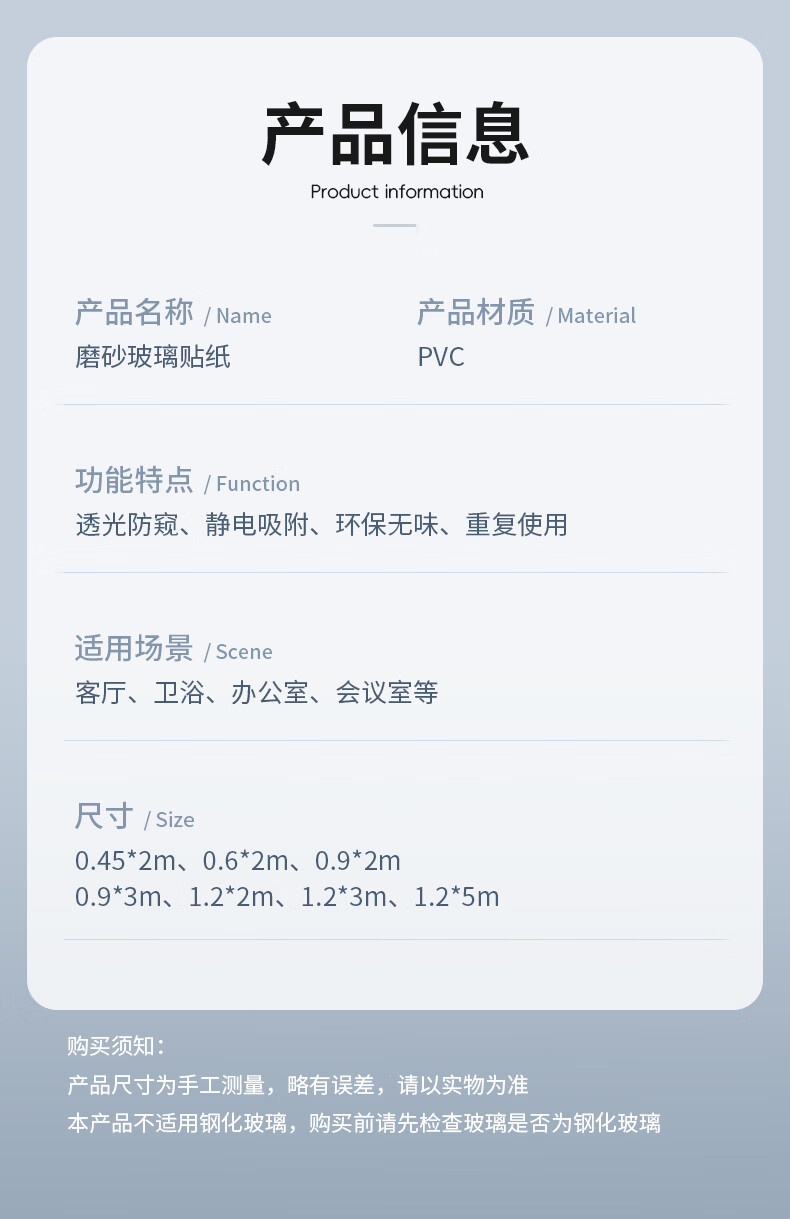 产品信息
Product information

产品名称 / Name
磨砂玻璃贴纸

产品材质 / Material
PVC

功能特点 / Function
透光防窥、静电吸附、环保无味、重复使用

适用场景 / Scene
客厅、卫浴、办公室、会议室等

尺寸 / Size
0.45*2m、0.6*2m、0.9*2m
0.9*3m、1.2*2m、1.2*3m、1.2*5m

购买须知：
产品尺寸为手工测量，略有误差，请以实物为准
本产品不适用钢化玻璃，购买前请先检查玻璃是否为钢化玻璃