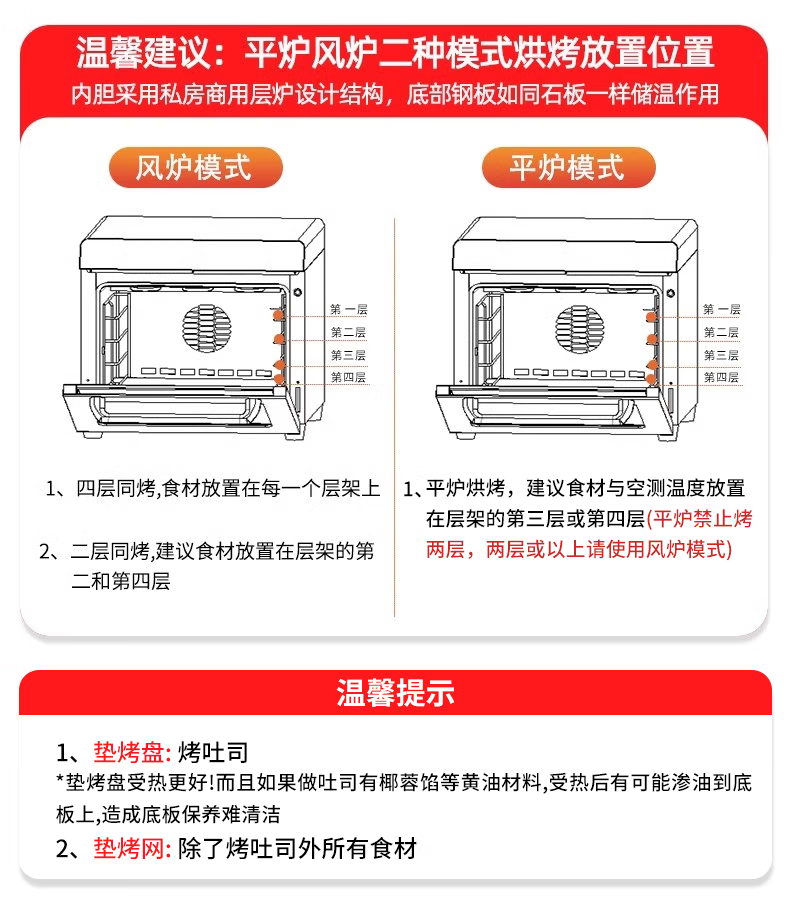 温馨建议：平炉风炉二种模式烘烤放置位置

内胆采用私房商用层炉设计结构，底部钢板如同石板一样储温作用

风炉模式

第一层
第二层
第三层
第四层

1、四层同烤,食材放置在每一个层架上

2、二层同烤,建议食材放置在层架的第二和第四层

平炉模式

第一层
第二层
第三层
第四层

1、平炉烘烤，建议食材与空测温度放置在层架的第三层或第四层(平炉禁止烤两层，两层或以上请使用风炉模式)

温馨提示

1、垫烤盘: 烤吐司
*垫烤盘受热更好!而且如果做吐司有椰蓉馅等黄油材料,受热后有可能渗油到底板上,造成底板保养难清洁

2、垫烤网: 除了烤吐司外所有食材