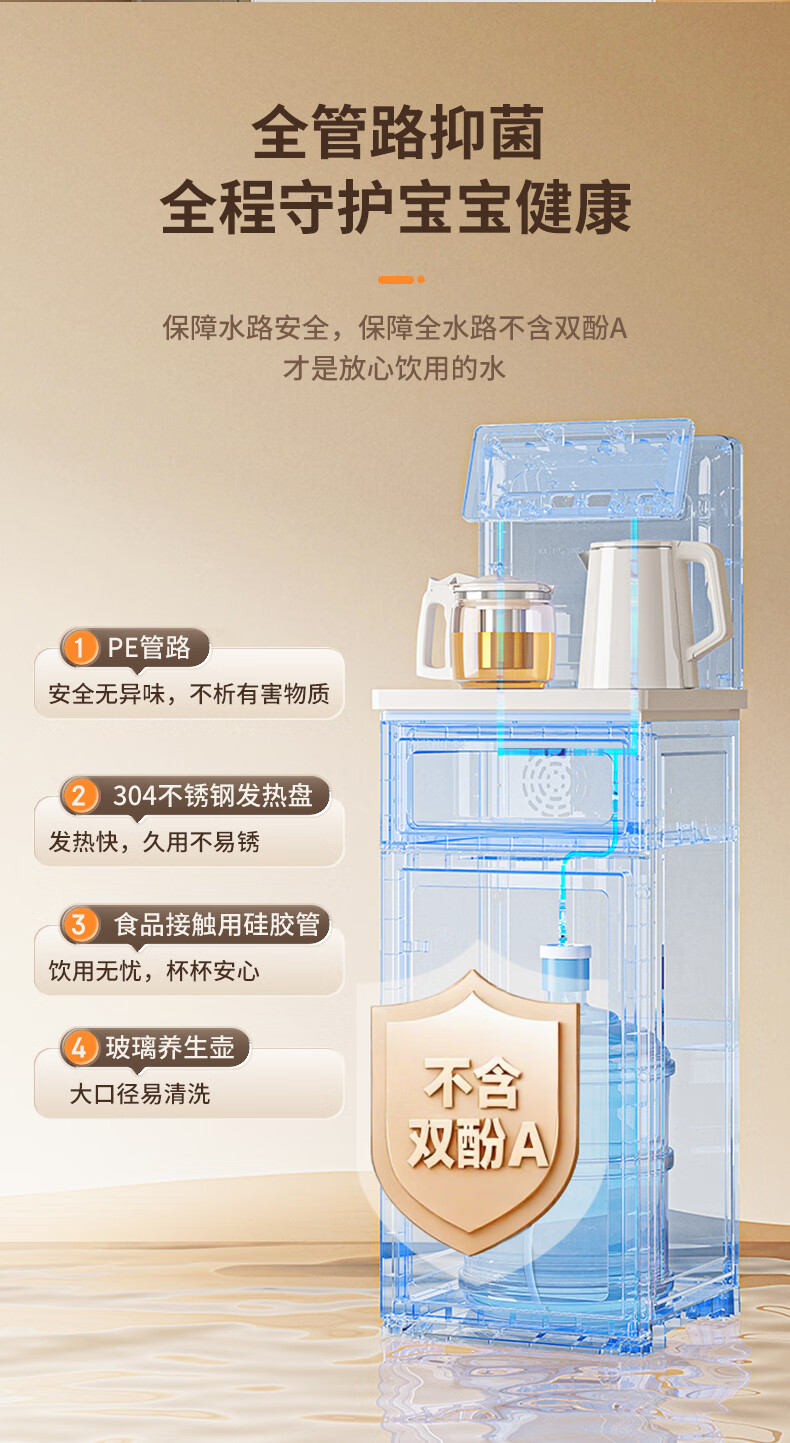 全管路抑菌
全程守护宝宝健康

保障水路安全，保障全水路不含双酚A
才是放心饮用的水

1 PE管路
安全无异味，不析有害物质

2 304不锈钢发热盘
发热快，久用不易锈

3 食品接触用硅胶管
饮用无忧，杯杯安心

4 玻璃养生壶
大口径易清洗

不含
双酚A