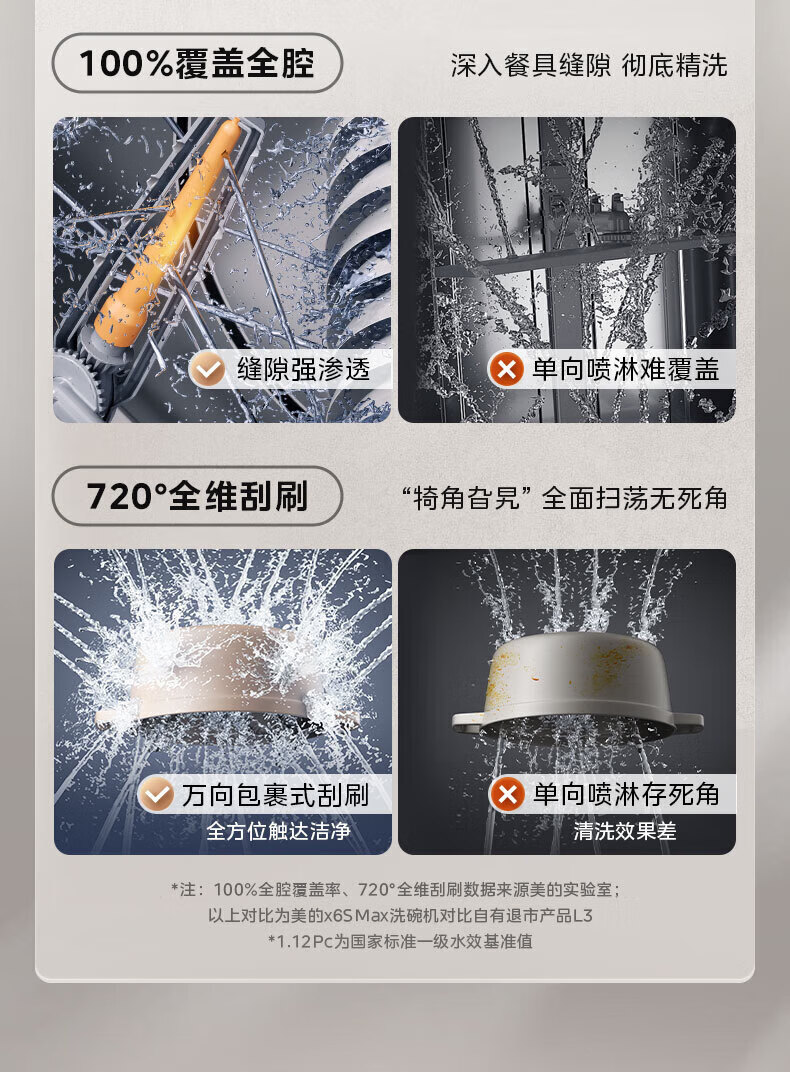 100%覆盖全腔

深入餐具缝隙 彻底精洗

缝隙强渗透

单向喷淋难覆盖

720°全维刮刷

“犄角旮旯”全面扫荡无死角

万向包裹式刮刷

全方位触达洁净

单向喷淋存死角

清洗效果差

*注：100%全腔覆盖率、720°全维刮刷数据来源美的实验室；
以上对比为美的x6S Max洗碗机对比自有退市产品L3
*1.12Pc为国家标准一级水效基准值