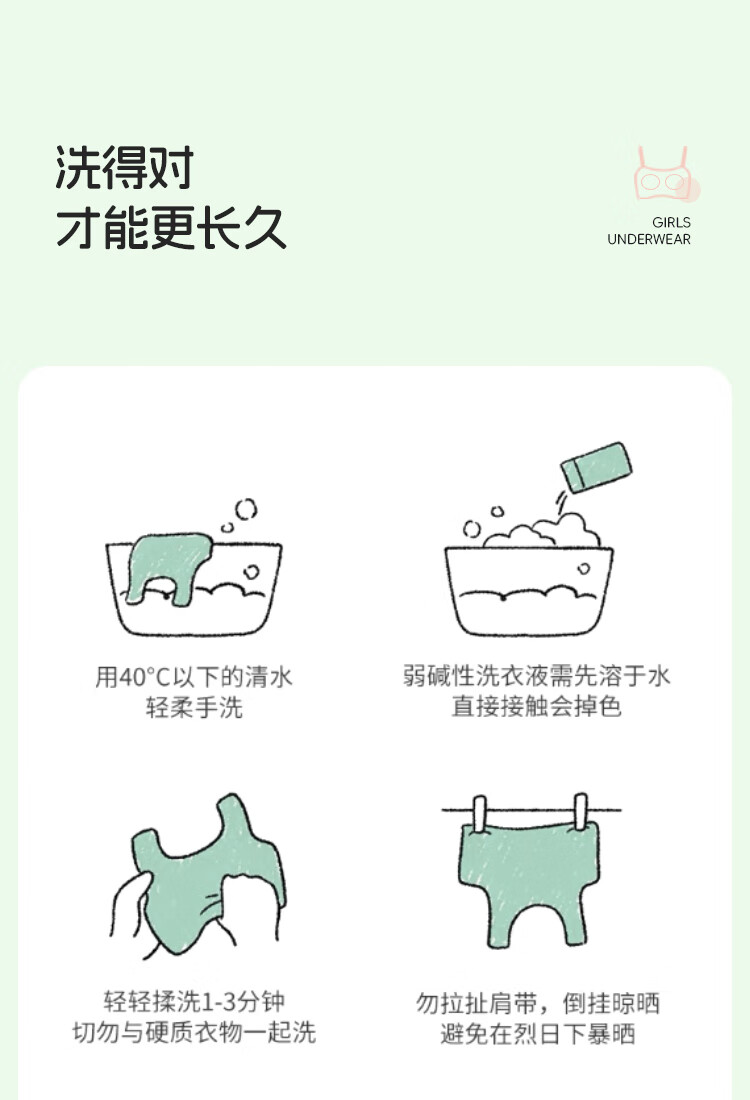 洗得对
才能更长久

GIRLS
UNDERWEAR

用40°C以下的清水
轻柔手洗

弱碱性洗衣液需先溶于水
直接接触会掉色

轻轻揉洗1-3分钟
切勿与硬质衣物一起洗

勿拉扯肩带，倒挂晾晒
避免在烈日下暴晒