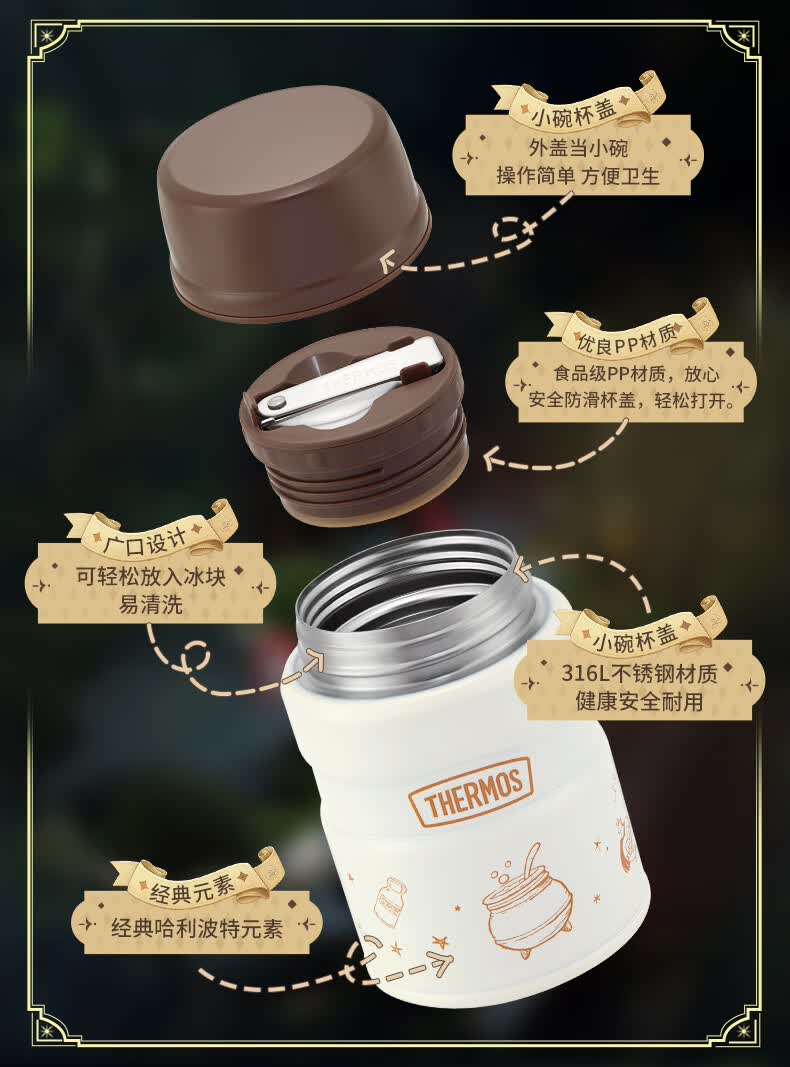 小碗杯盖
外盖当小碗
操作简单 方便卫生

优良PP材质
食品级PP材质，放心
安全防滑杯盖，轻松打开。

广口设计
可轻松放入冰块
易清洗

小碗杯盖
316L不锈钢材质
健康安全耐用

THERMOS

经典元素
经典哈利波特元素