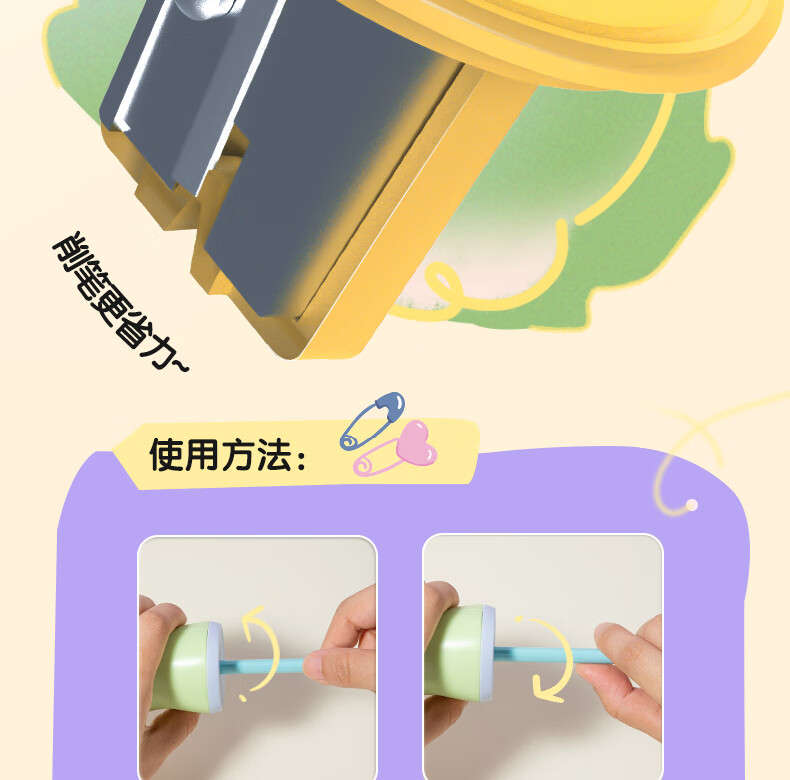 削笔更省力~

使用方法：