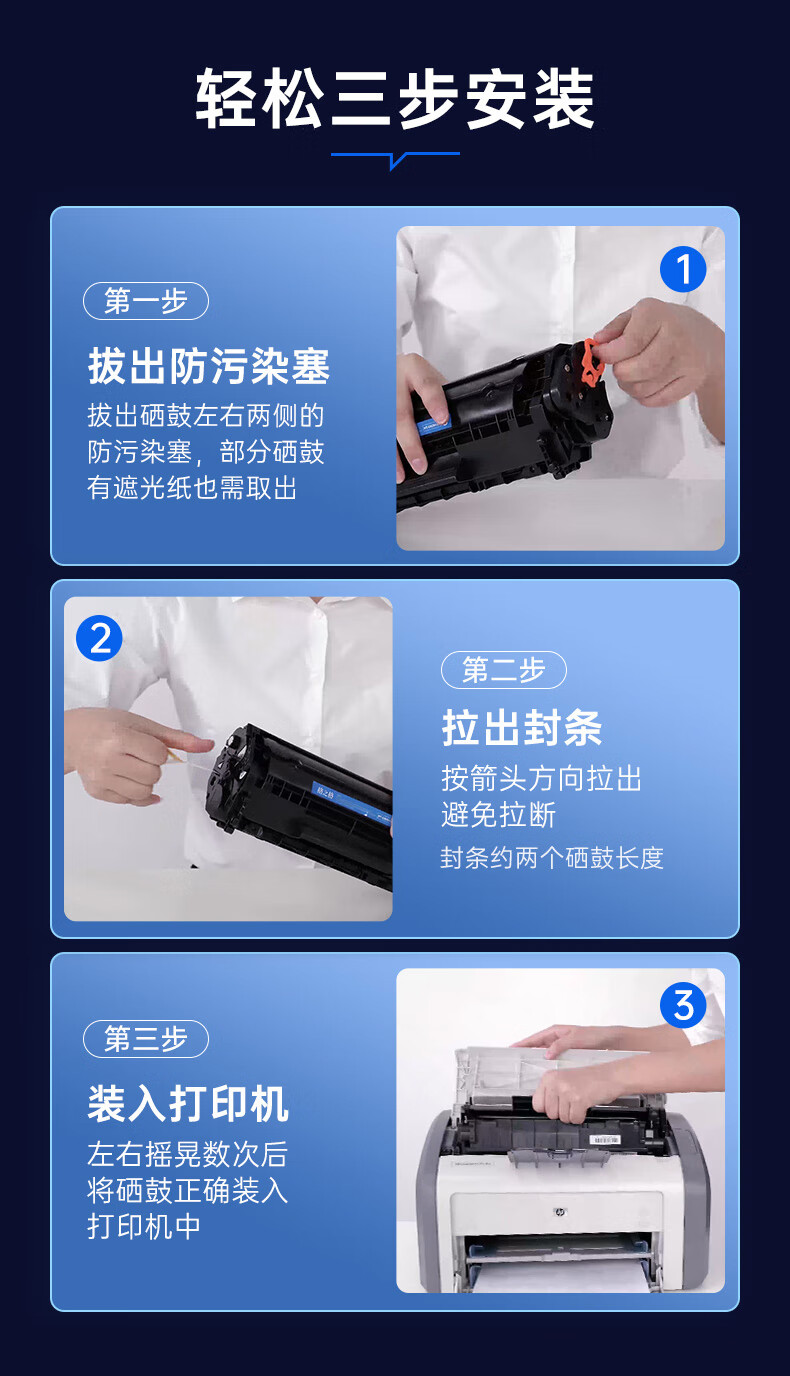 轻松三步安装

第一步

拔出防污染塞

拔出硒鼓左右两侧的防污染塞，部分硒鼓有遮光纸也需取出

1

2

第二步

拉出封条

按箭头方向拉出避免拉断

封条约两个硒鼓长度

第三步

装入打印机

左右摇晃数次后将硒鼓正确装入打印机中

3