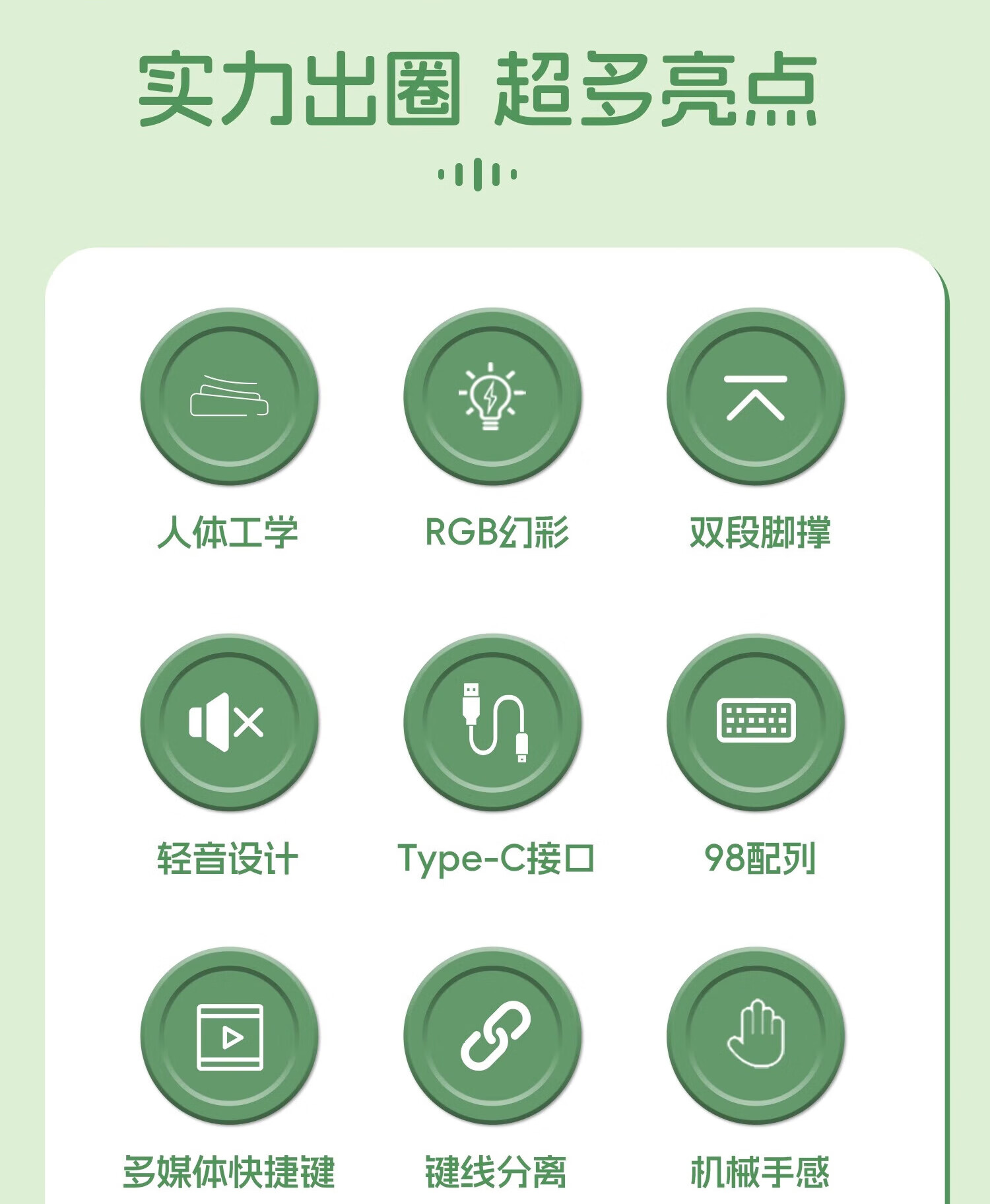 实力出圈 超多亮点

人体工学

RGB幻彩

双段脚撑

轻音设计

Type-C接口

98配列

多媒体快捷键

键线分离

机械手感