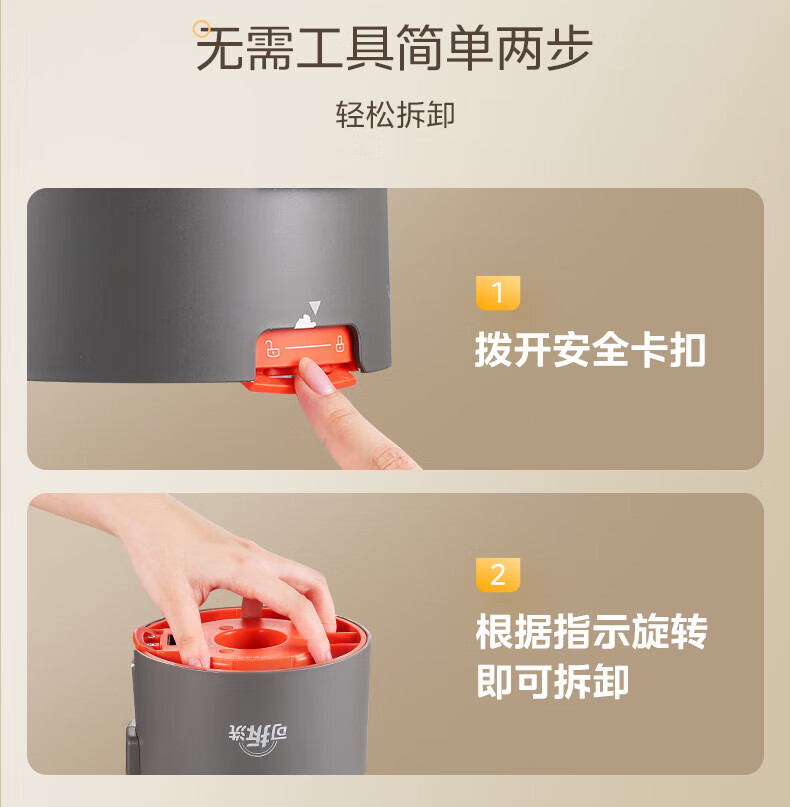 无需工具简单两步

轻松拆卸

1

拨开安全卡扣

2

根据指示旋转即可拆卸

可拆洗