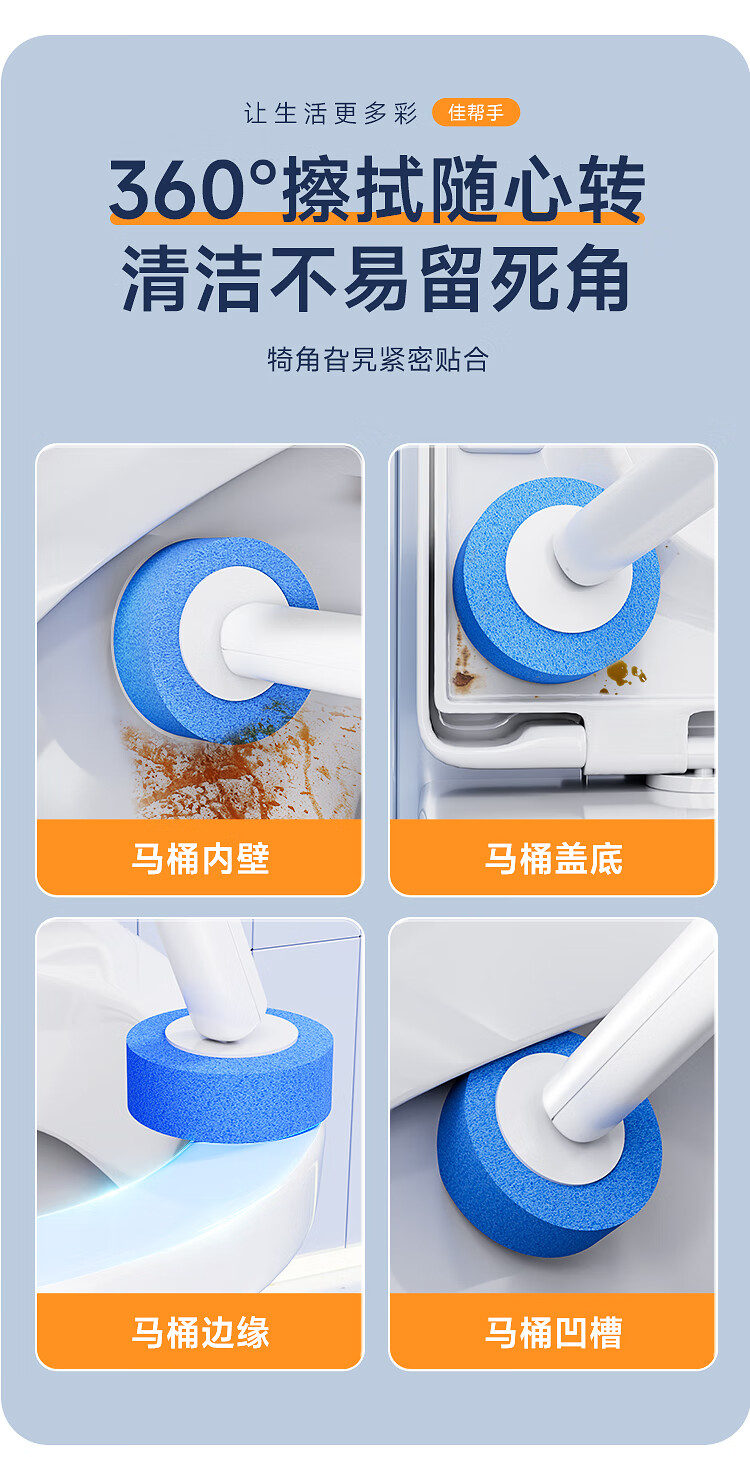 让生活更多彩 佳帮手

360°擦拭随心转
清洁不易留死角

犄角旮旯紧密贴合

马桶内壁

马桶盖底

马桶边缘

马桶凹槽