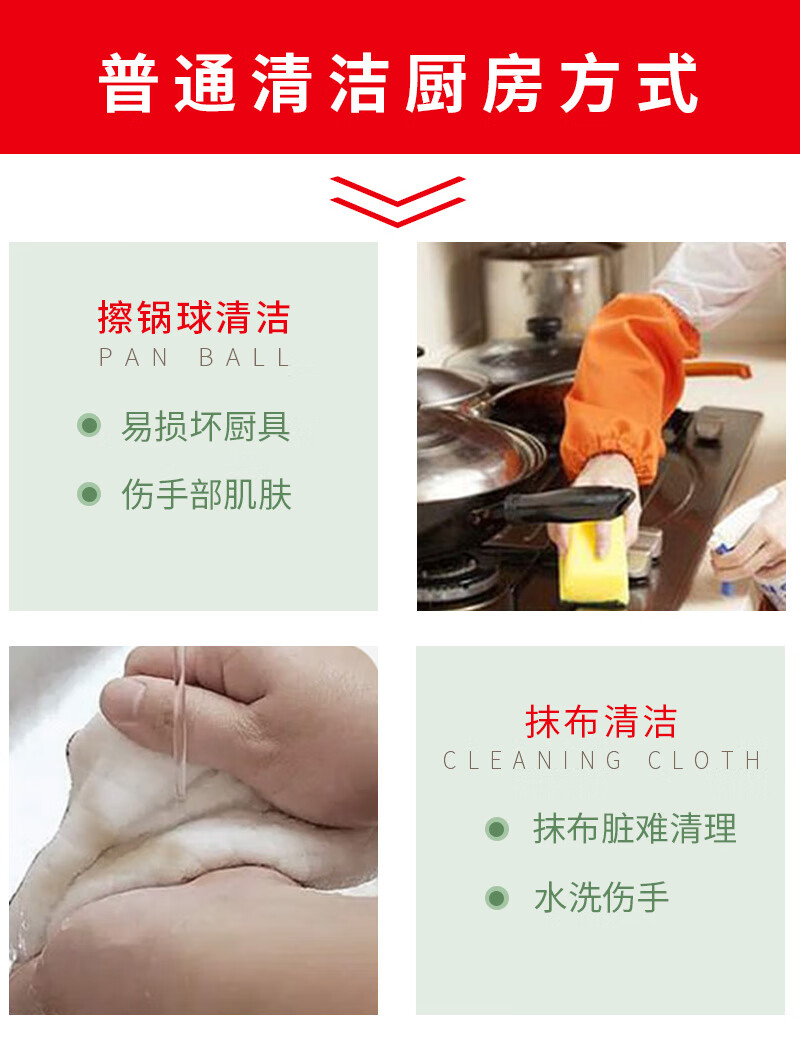 普通清洁厨房方式

擦锅球清洁
PAN BALL

易损坏厨具

伤手部肌肤

抹布清洁
CLEANING CLOTH

抹布脏难清理

水洗伤手