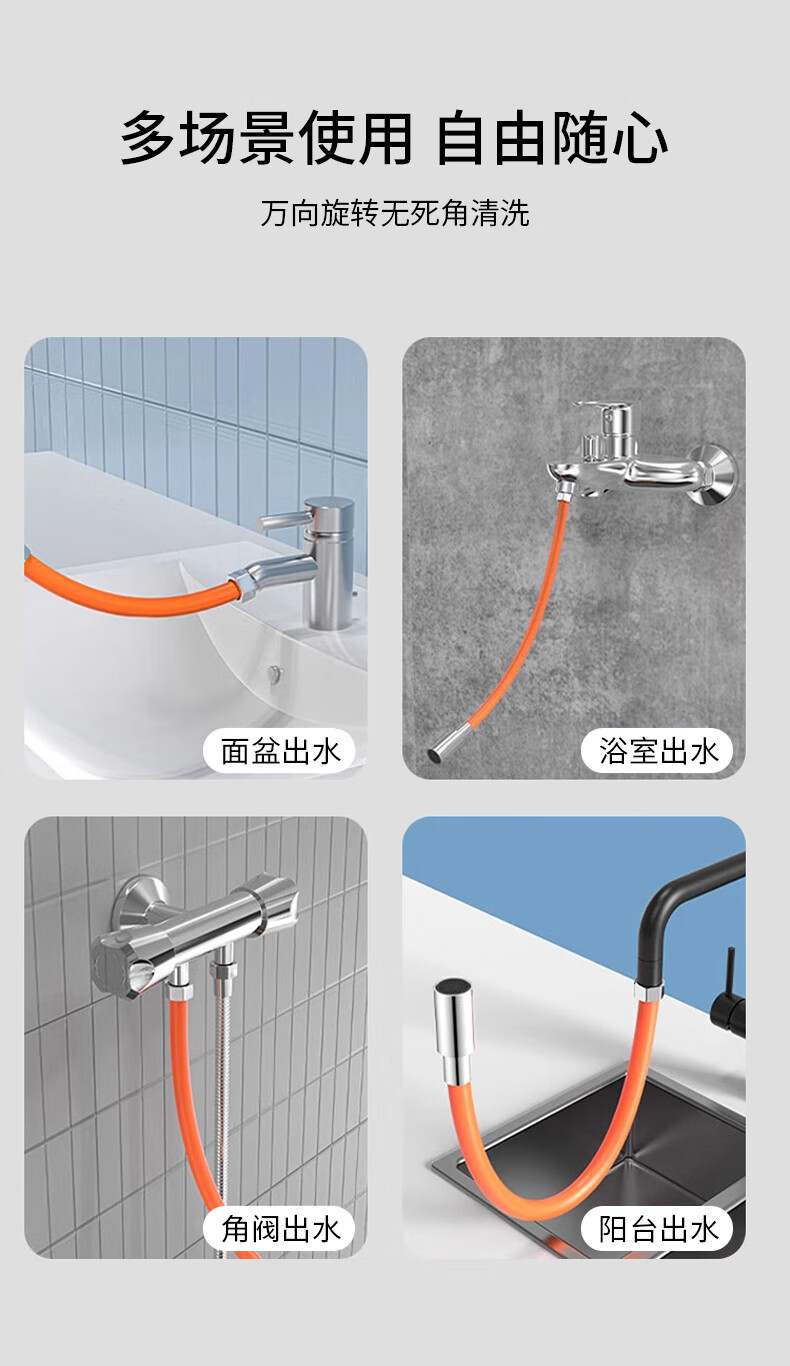 多场景使用 自由随心

万向旋转无死角清洗

面盆出水

浴室出水

角阀出水

阳台出水