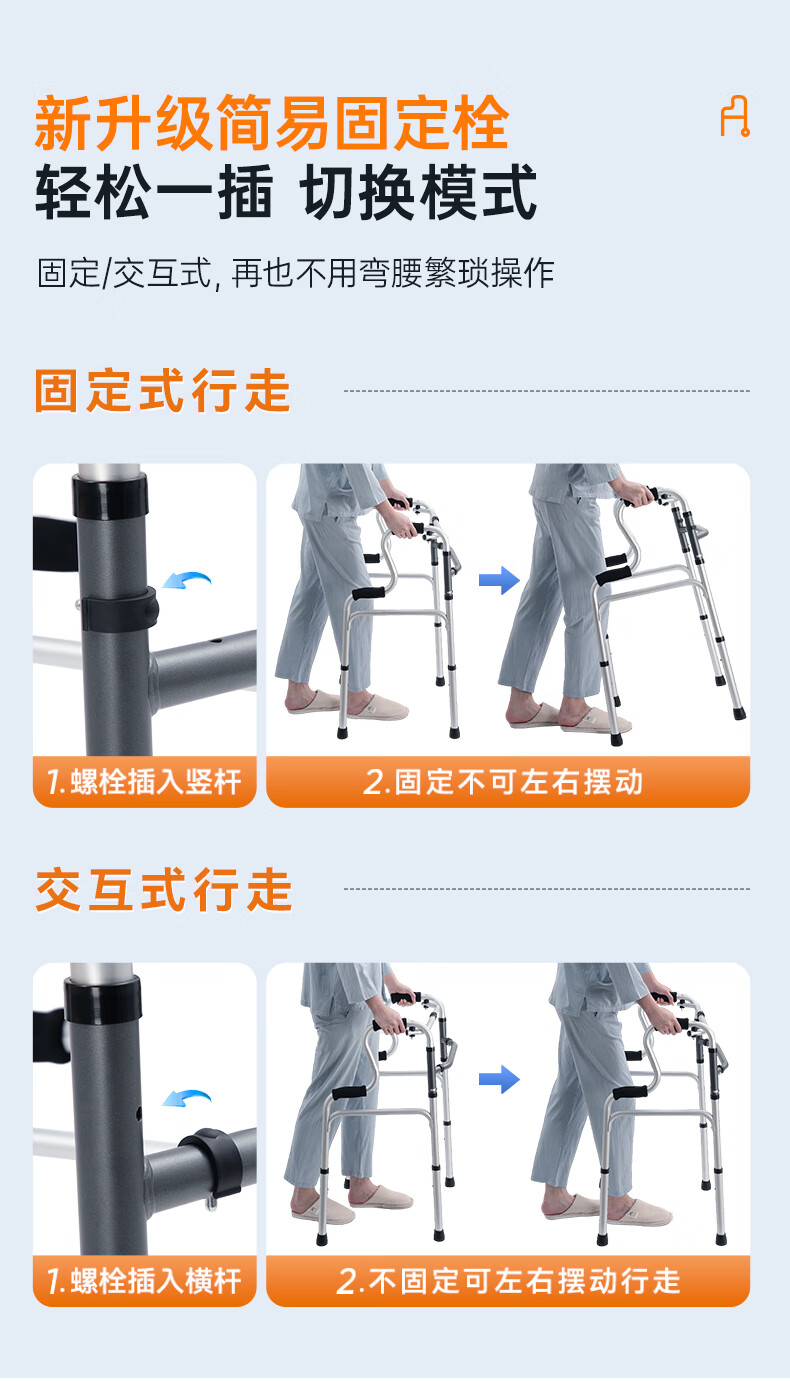 新升级简易固定栓
轻松一插 切换模式

固定/交互式, 再也不用弯腰繁琐操作

固定式行走

1.螺栓插入竖杆

2.固定不可左右摆动

交互式行走

1.螺栓插入横杆

2.不固定可左右摆动行走