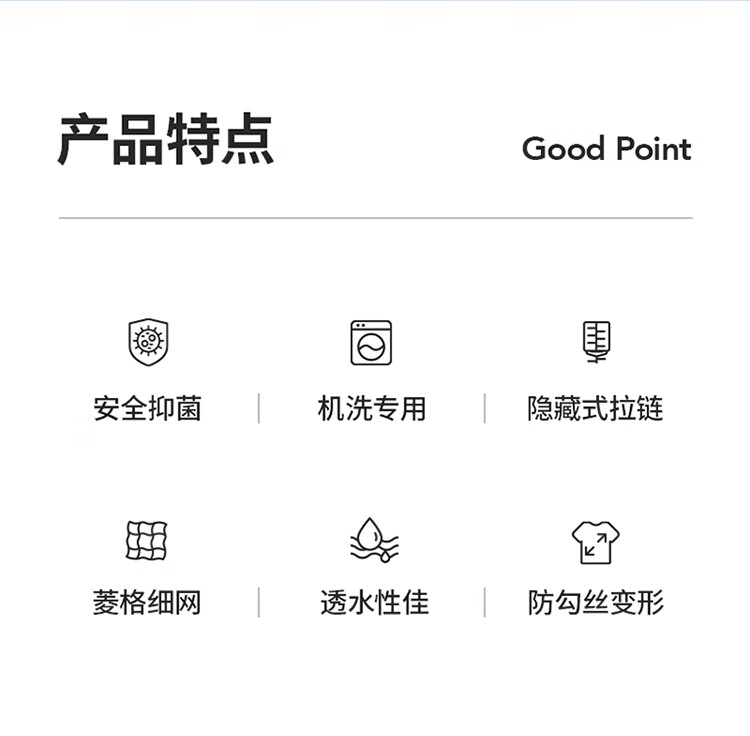 产品特点

Good Point

安全抑菌

机洗专用

隐藏式拉链

菱格细网

透水性佳

防勾丝变形