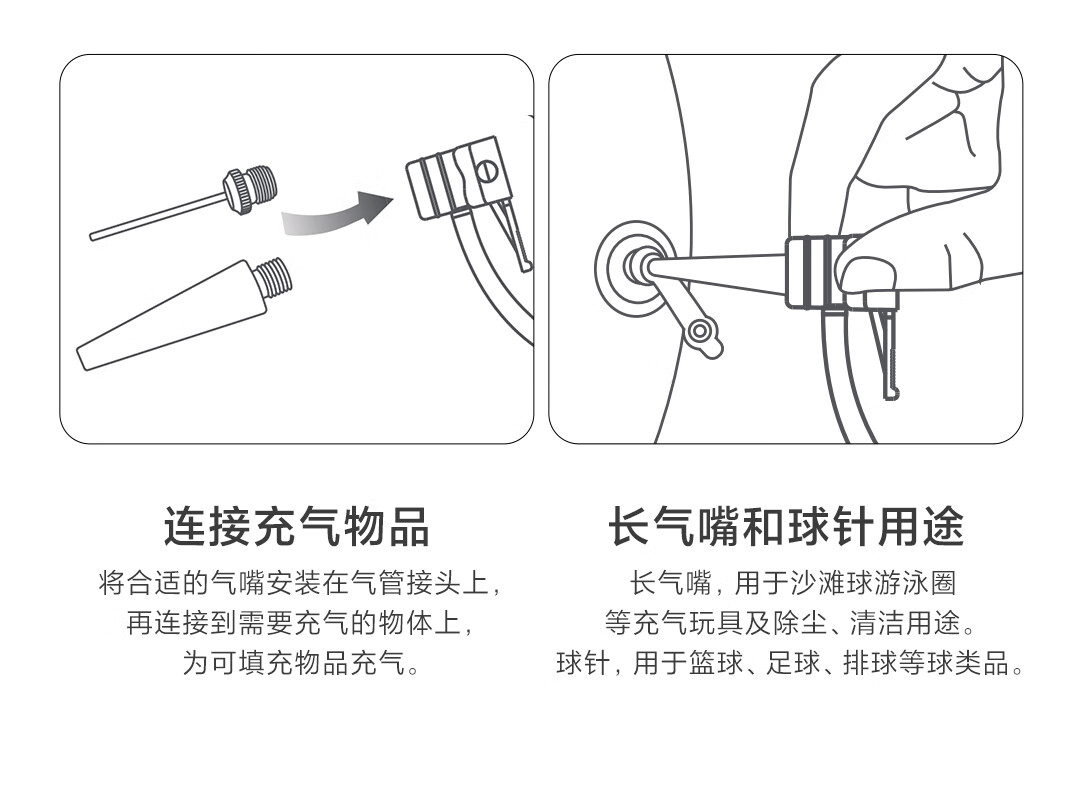 连接充气物品

将合适的气嘴安装在气管接头上，再连接到需要充气的物体上，为可填充物品充气。

长气嘴和球针用途

长气嘴，用于沙滩球游泳圈等充气玩具及除尘、清洁用途。球针，用于篮球、足球、排球等球类品。