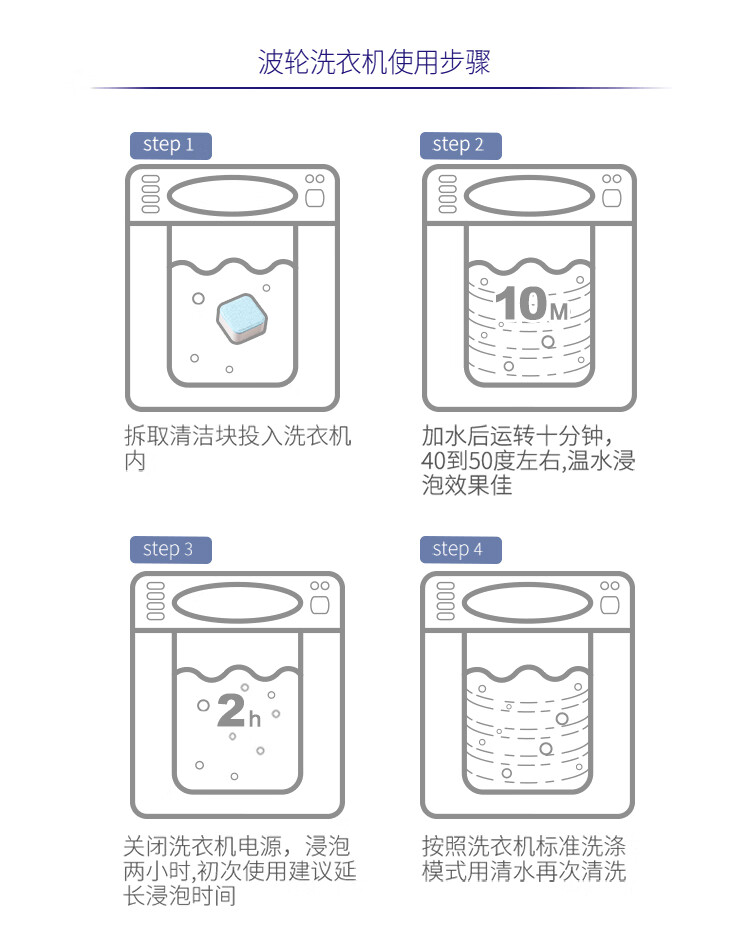 波轮洗衣机使用步骤

step 1

拆取清洁块投入洗衣机内

step 2

10M

加水后运转十分钟，40到50度左右,温水浸泡效果佳

step 3

2h

关闭洗衣机电源，浸泡两小时,初次使用建议延长浸泡时间

step 4

按照洗衣机标准洗涤模式用清水再次清洗