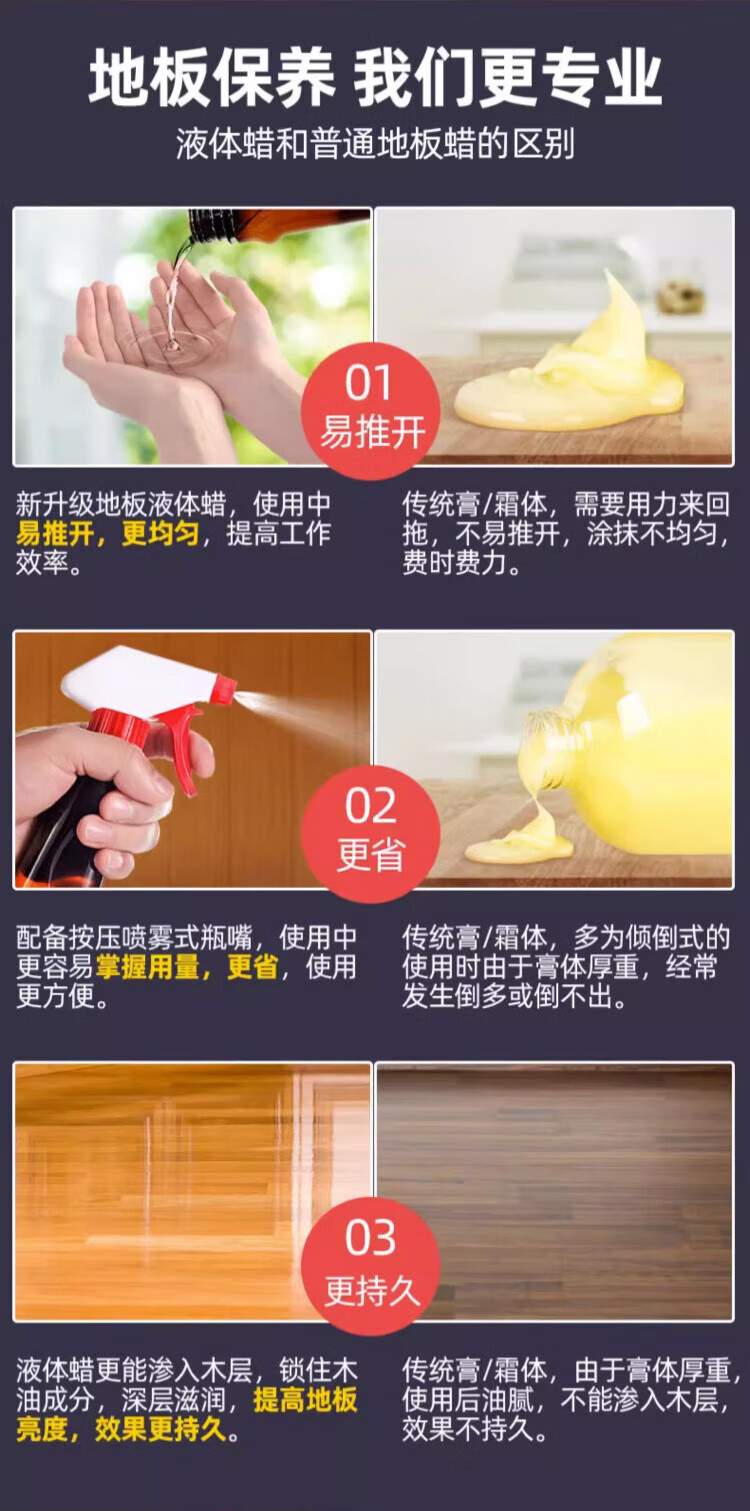 地板保养 我们更专业

液体蜡和普通地板蜡的区别

01
易推开

新升级地板液体蜡，使用中易推开，更均匀，提高工作效率。

传统膏/霜体，需要用力来回拖，不易推开，涂抹不均匀，费时费力。

02
更省

配备按压喷雾式瓶嘴，使用中更容易掌握用量，更省，使用更方便。

传统膏/霜体，多为倾倒式的使用时由于膏体厚重，经常发生倒多或倒不出。

03
更持久

液体蜡更能渗入木层，锁住木油成分，深层滋润，提高地板亮度，效果更持久。

传统膏/霜体，由于膏体厚重，使用后油腻，不能渗入木层，效果不持久。