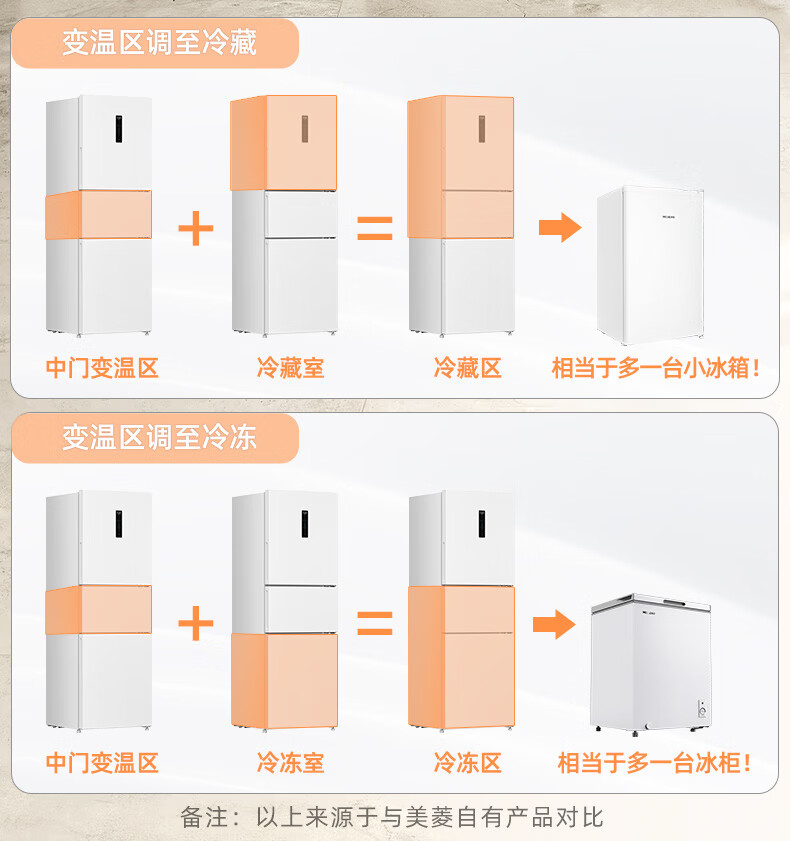 变温区调至冷藏

中门变温区 + 冷藏室 = 冷藏区 相当于多一台小冰箱！

变温区调至冷冻

中门变温区 + 冷冻室 = 冷冻区 相当于多一台冰柜！

备注：以上来源于与美菱自有产品对比