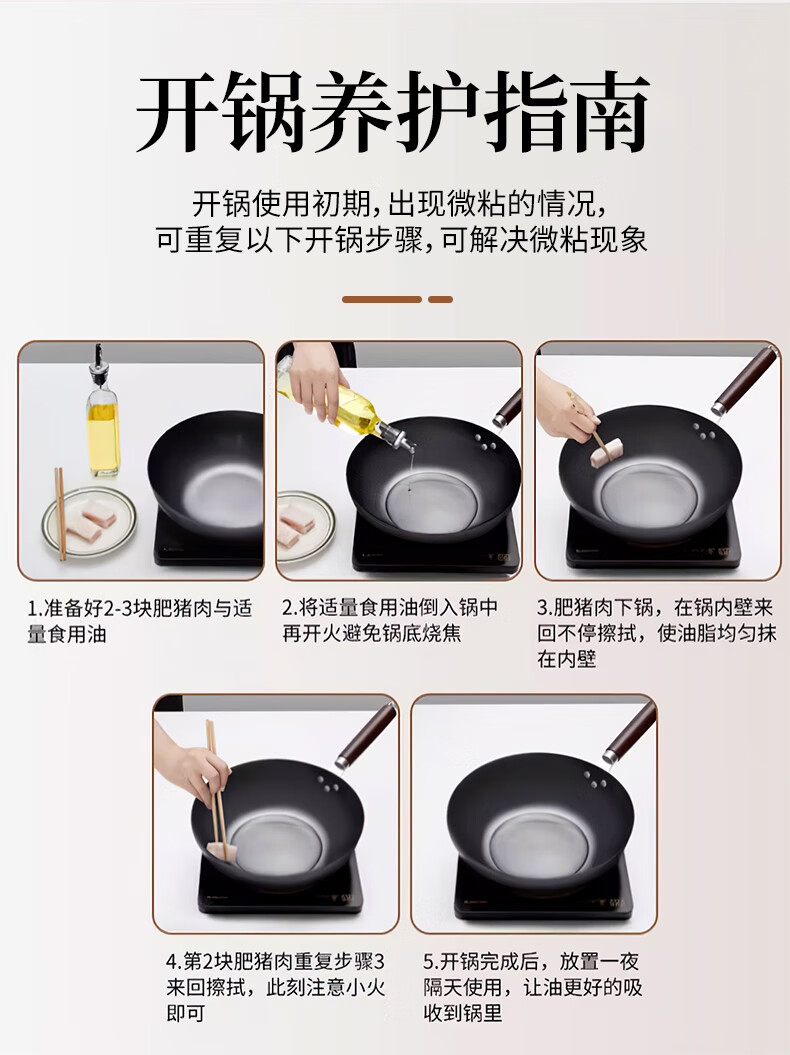 开锅养护指南

开锅使用初期，出现微粘的情况，
可重复以下开锅步骤，可解决微粘现象

1.准备好2-3块肥猪肉与适量食用油

2.将适量食用油倒入锅中再开火避免锅底烧焦

3.肥猪肉下锅，在锅内壁来回不停擦拭，使油脂均匀抹在内壁

4.第2块肥猪肉重复步骤3来回擦拭，此刻注意小火即可

5.开锅完成后，放置一夜隔天使用，让油更好的吸收到锅里