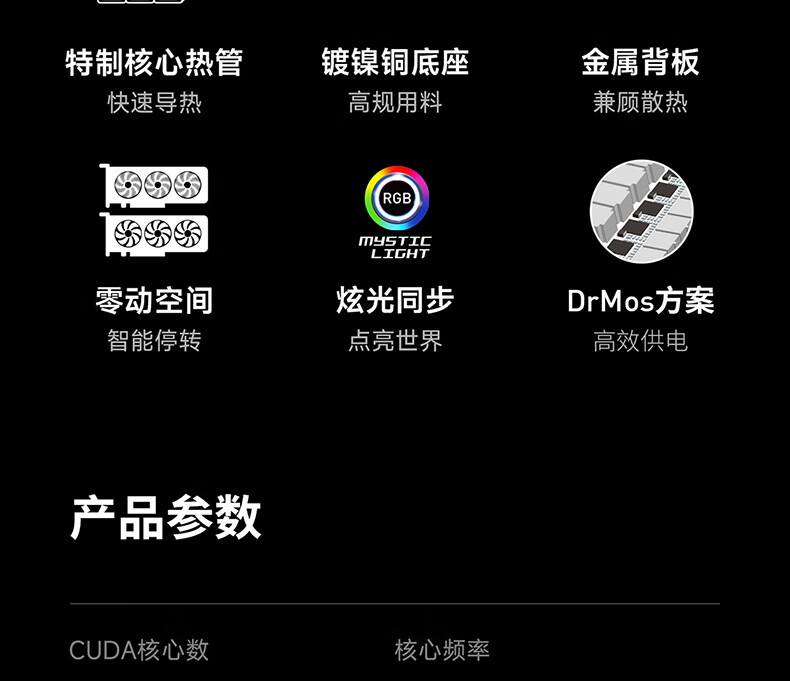 特制核心热管
快速导热

镀镍铜底座
高规用料

金属背板
兼顾散热

零动空间
智能停转

RGB
MYSTIC LIGHT

炫光同步
点亮世界

DrMos方案
高效供电

产品参数

CUDA核心数

核心频率